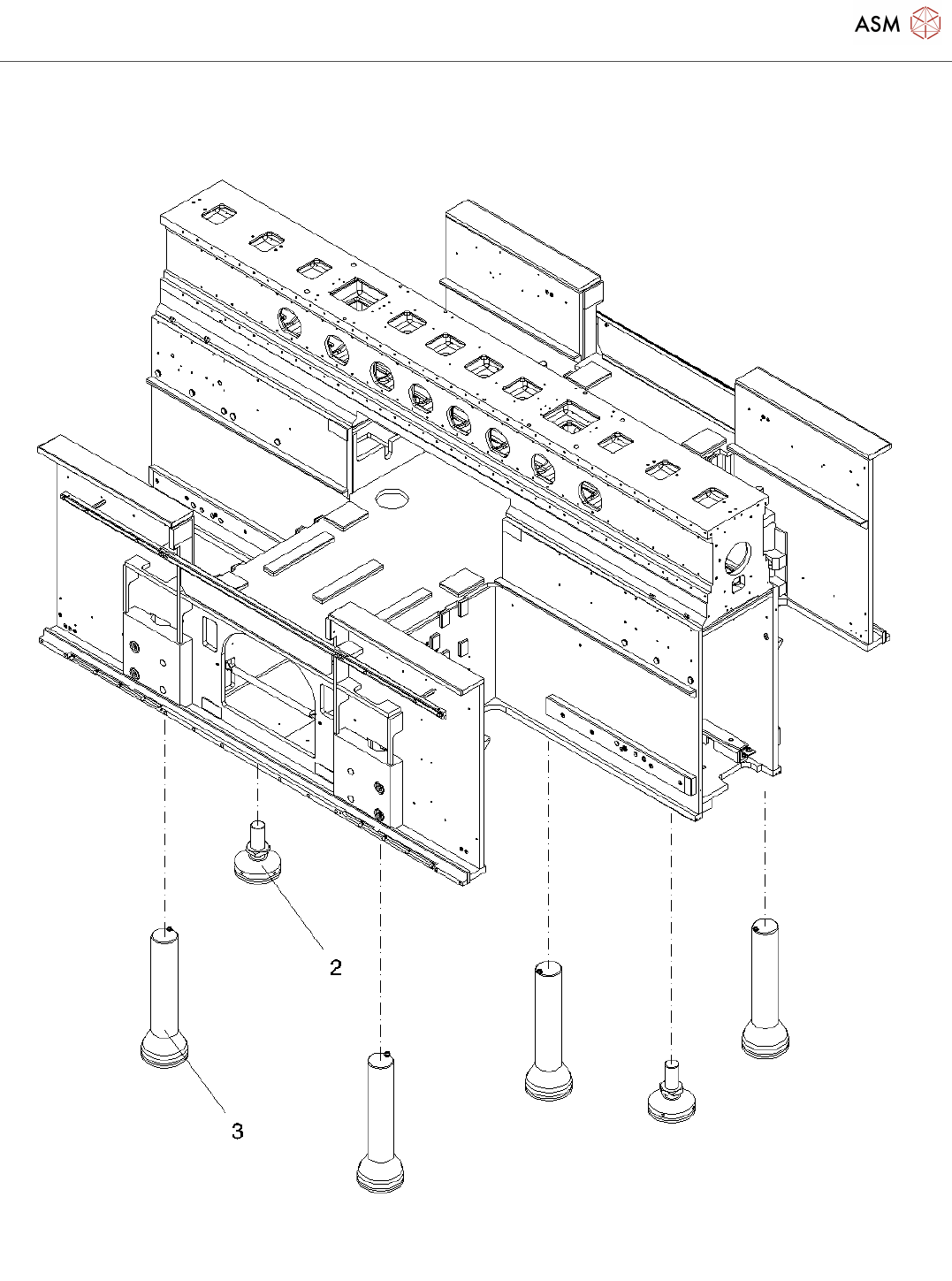 ASM

2

3