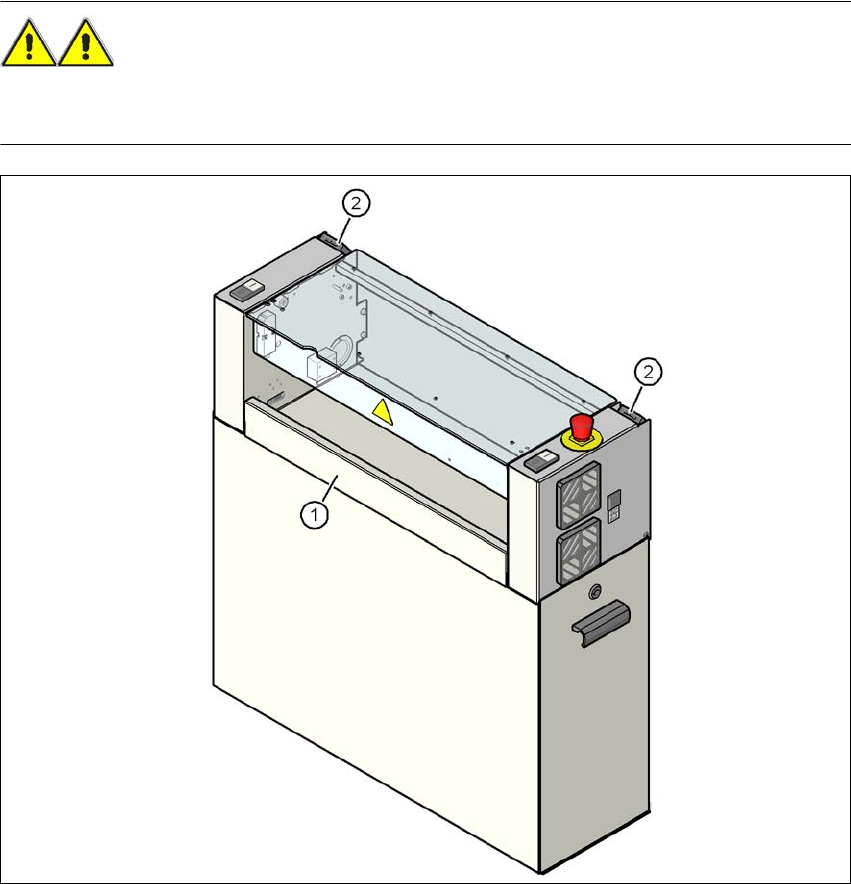 2

2

1