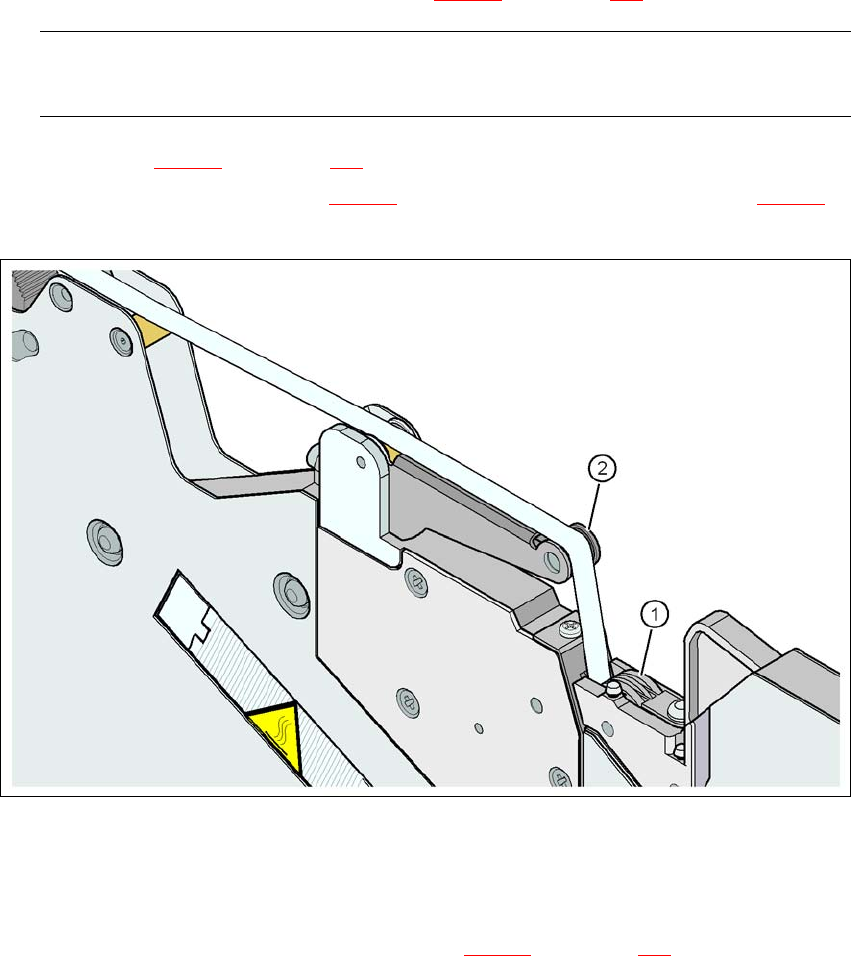 2

1