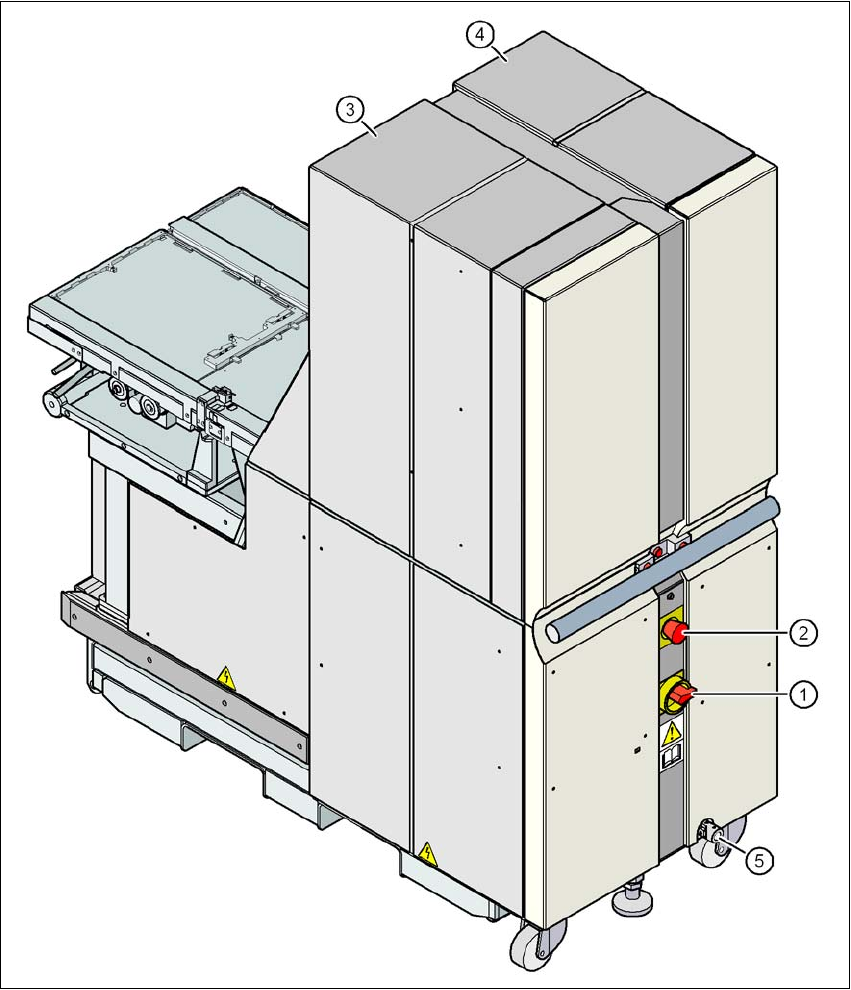 4
3
2
1
5