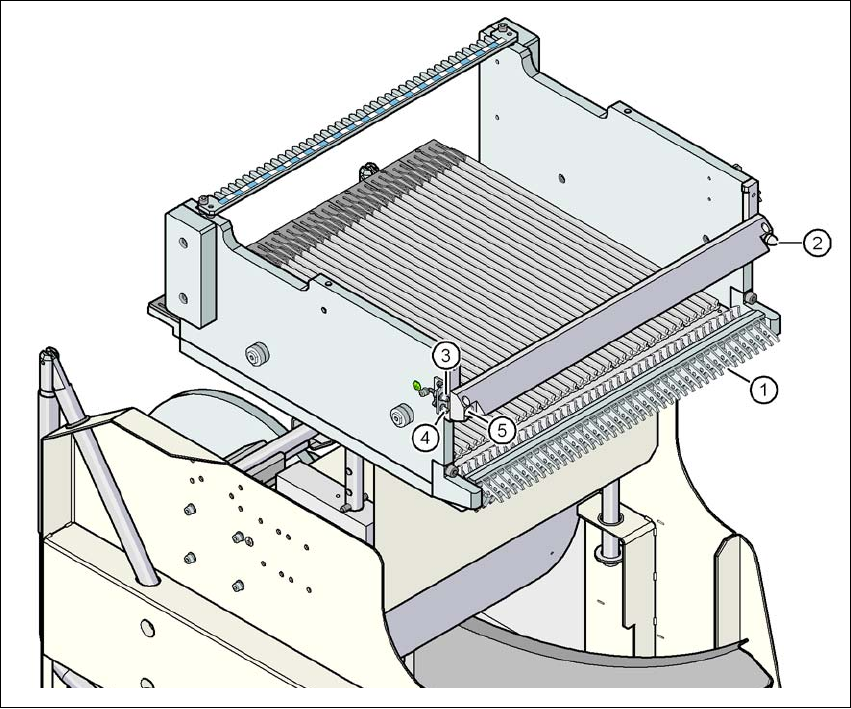 2
3
1
4
5