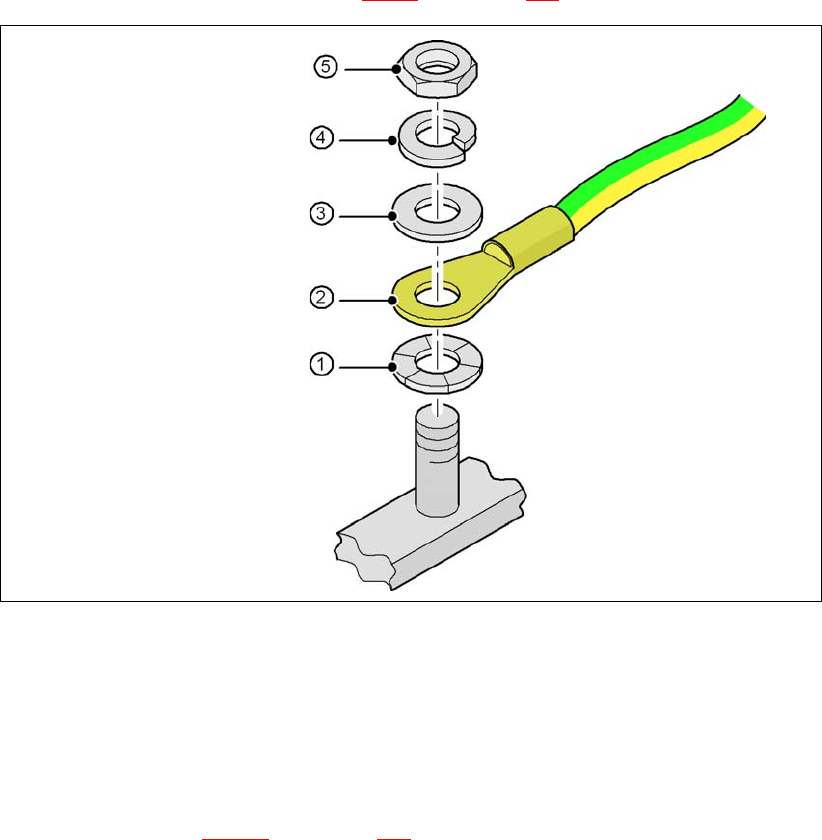 5
4
3
2
1