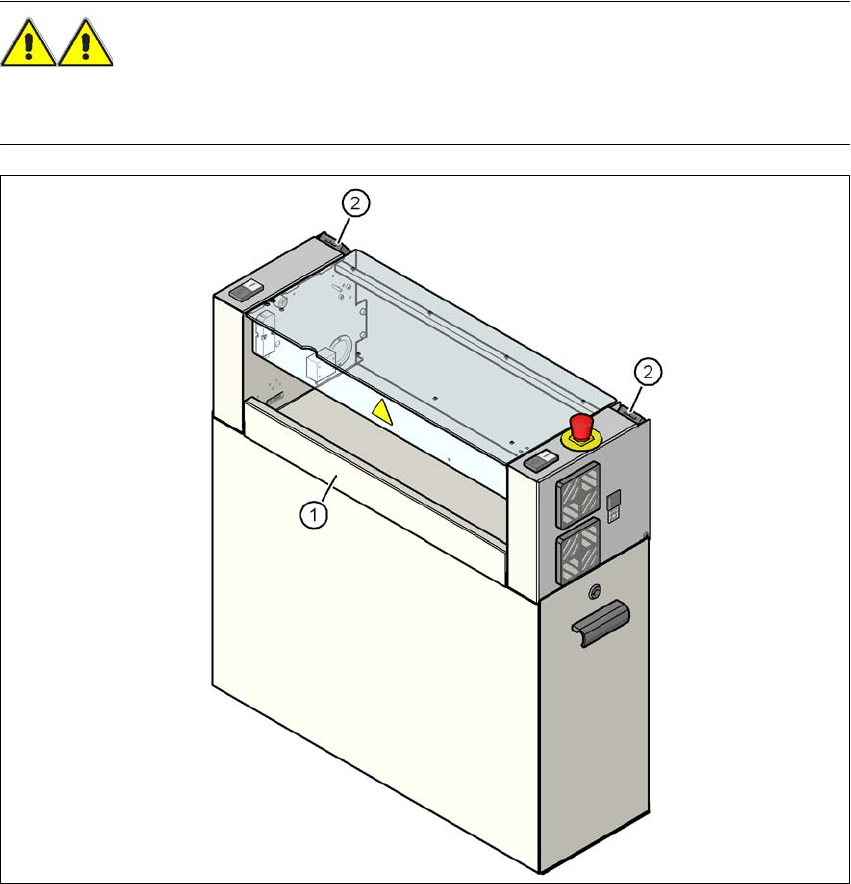 2

2

1