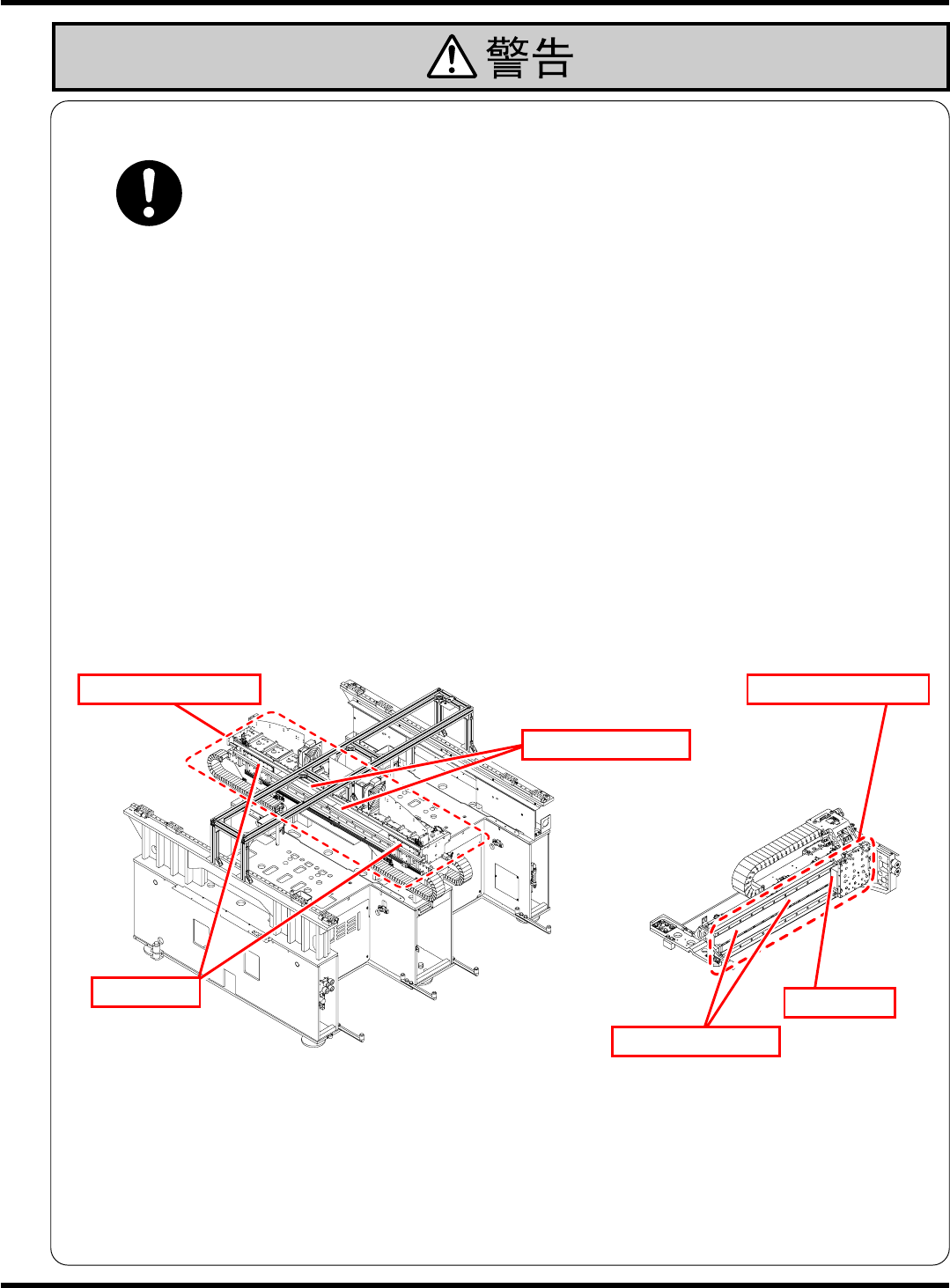 警告