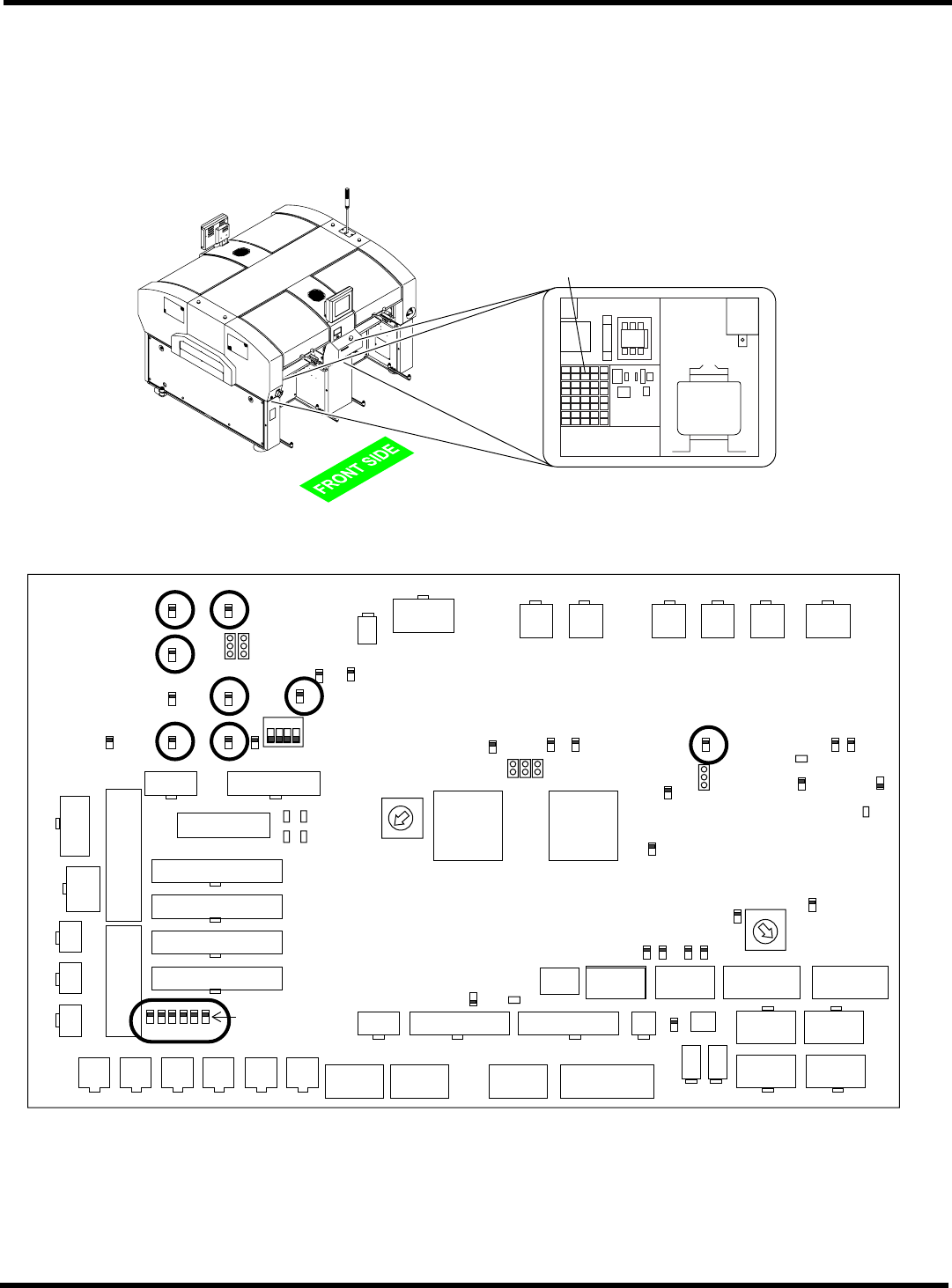 FRONT SIDE