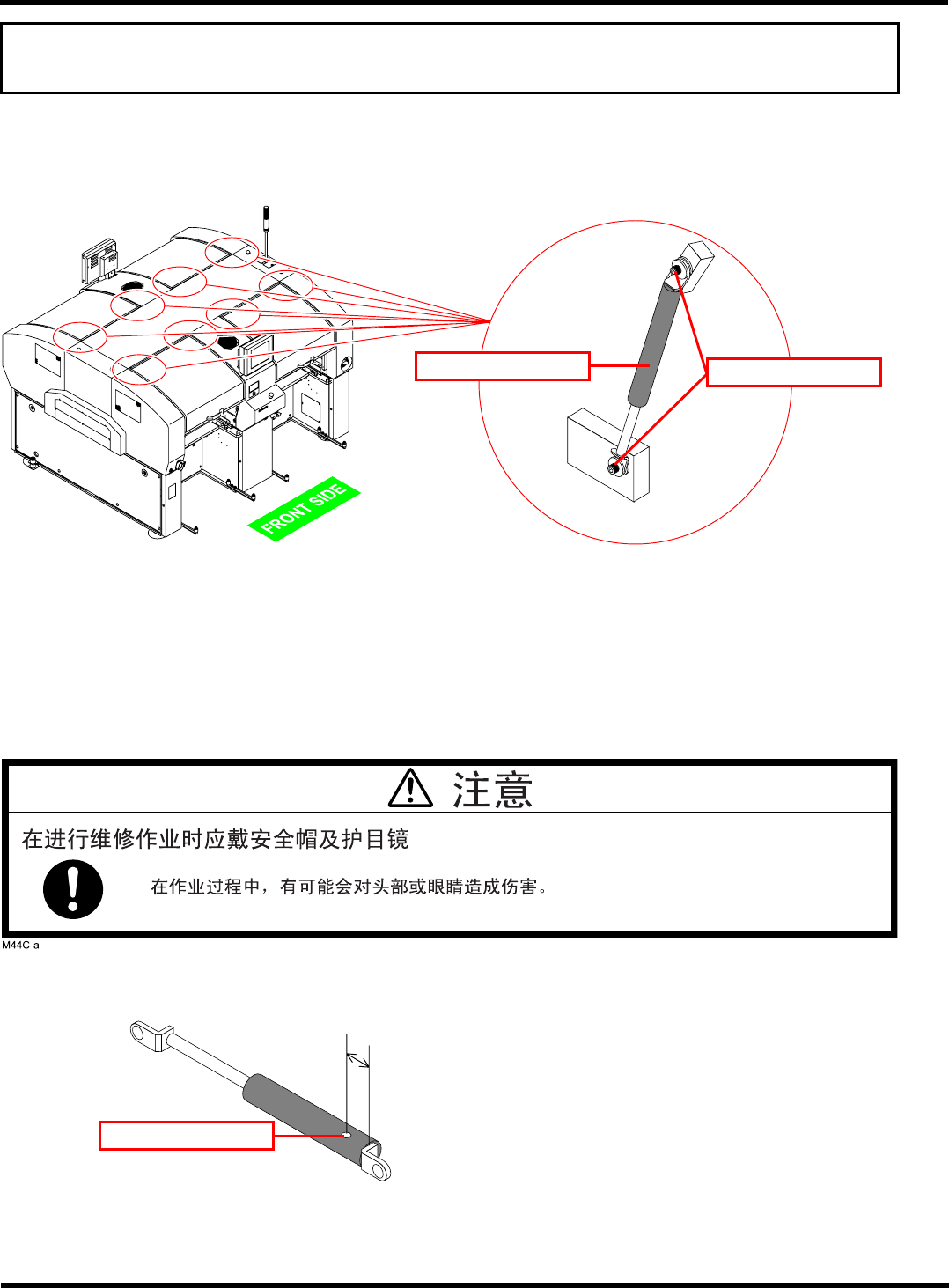 FRONT SIDE

注意

在进行维修作业时应戴安全帽及护目镜

在作业过程中，有可能会对头部或眼睛造成伤害。

M44C-a