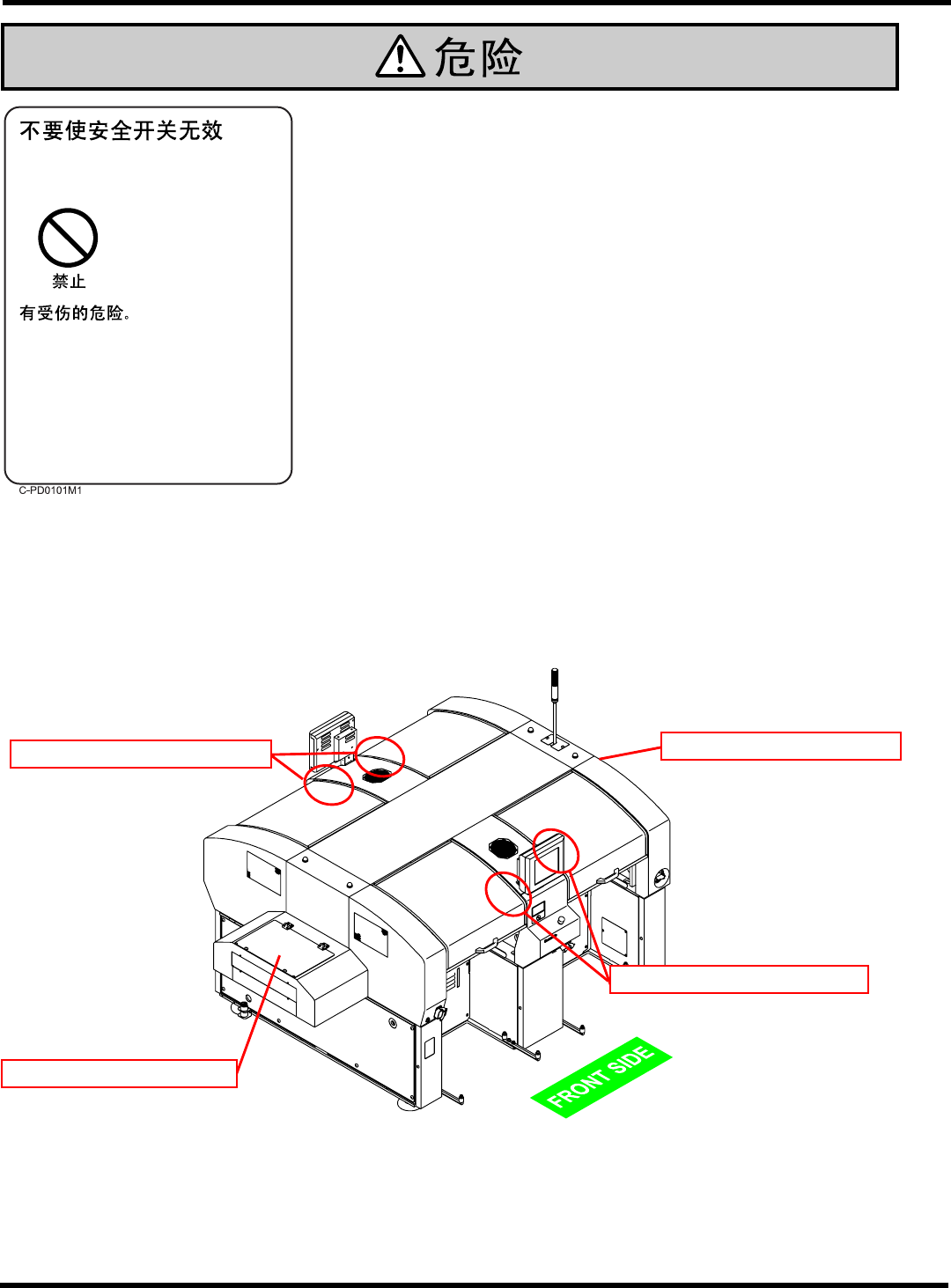 危险

不要使安全开关无效

禁止

有受伤的危险。

C-PD0101M1

FRONT SIDE