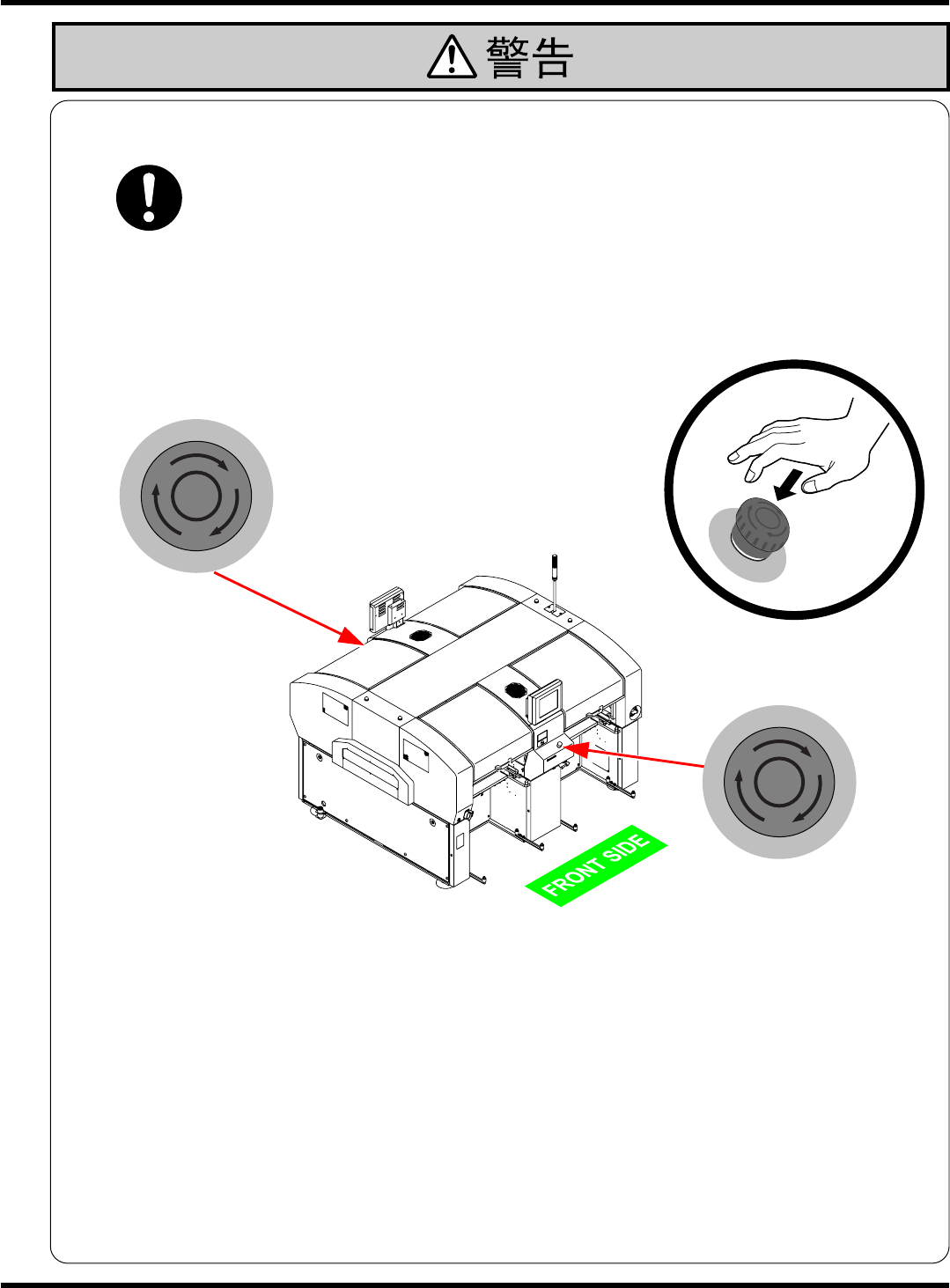 警告

FRONT SIDE