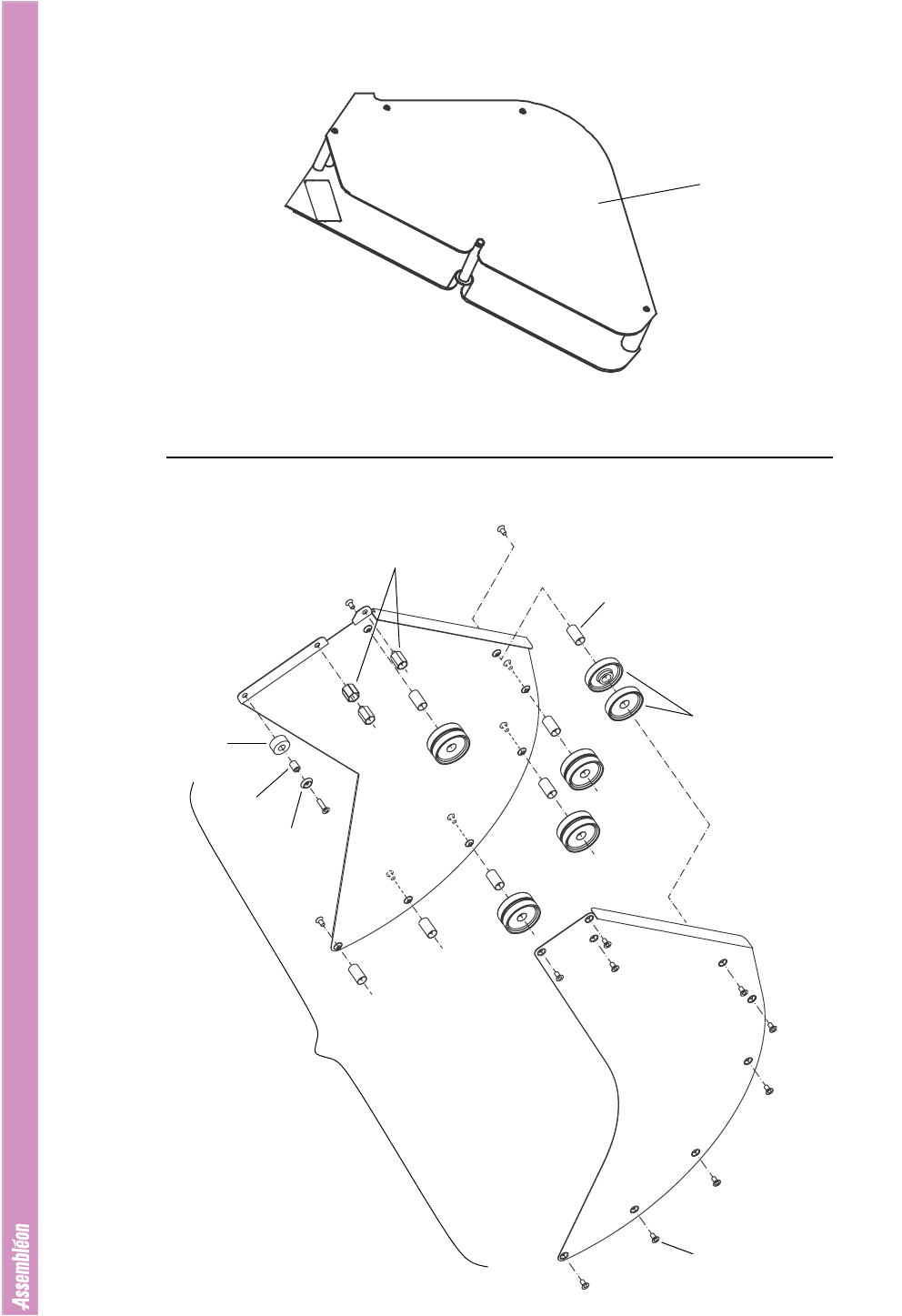 Assembléon