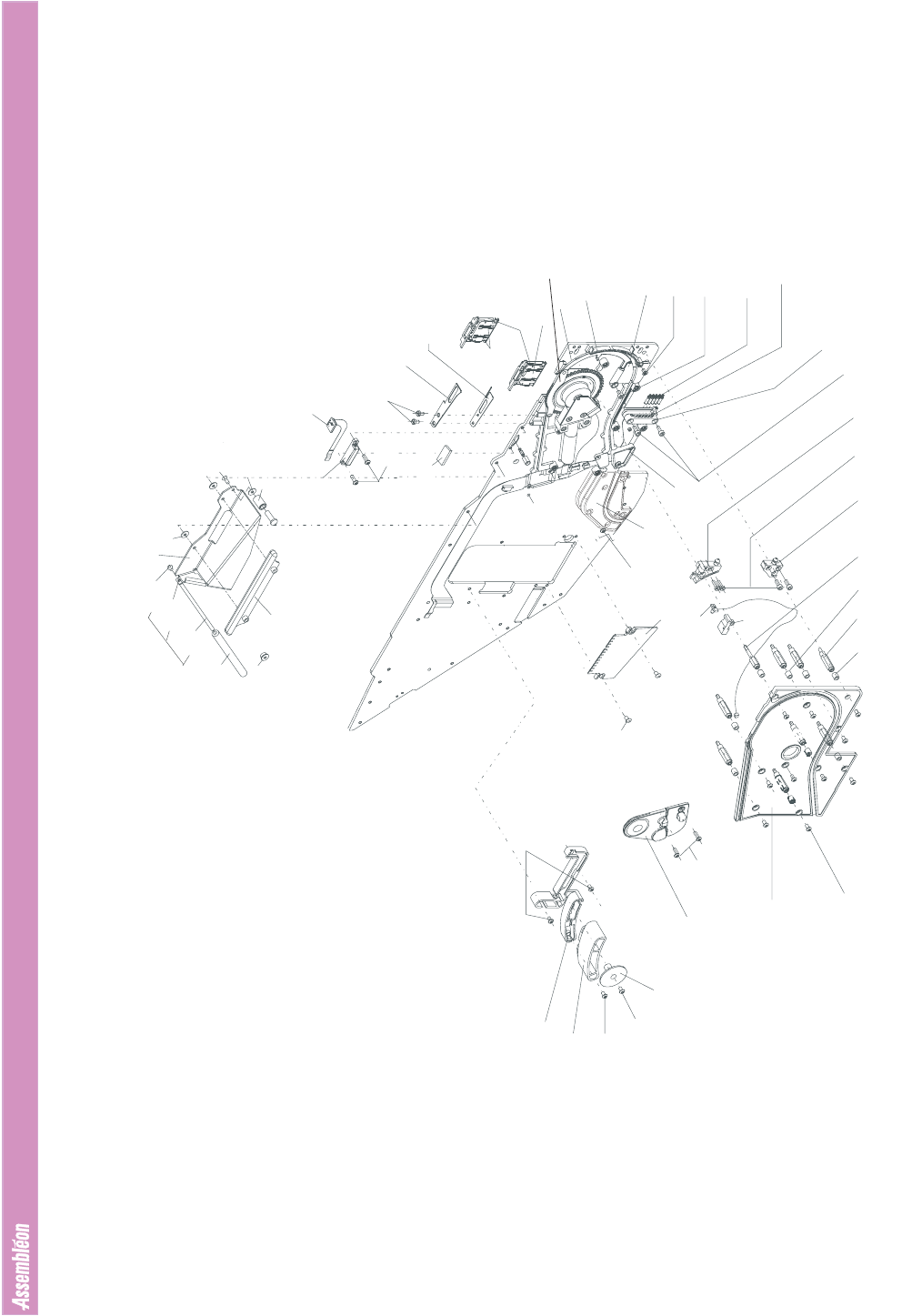 Assembléon