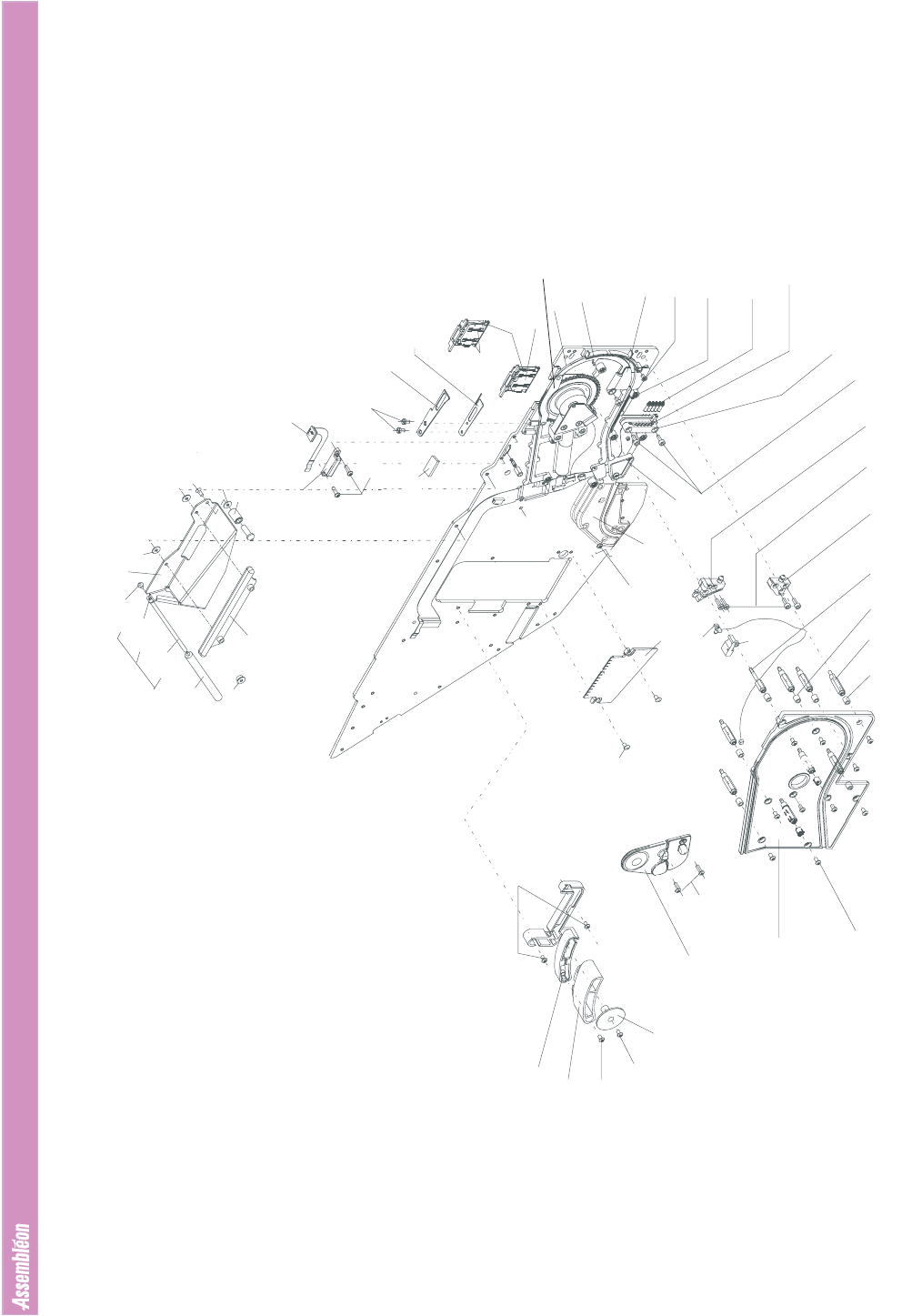 Assembléon