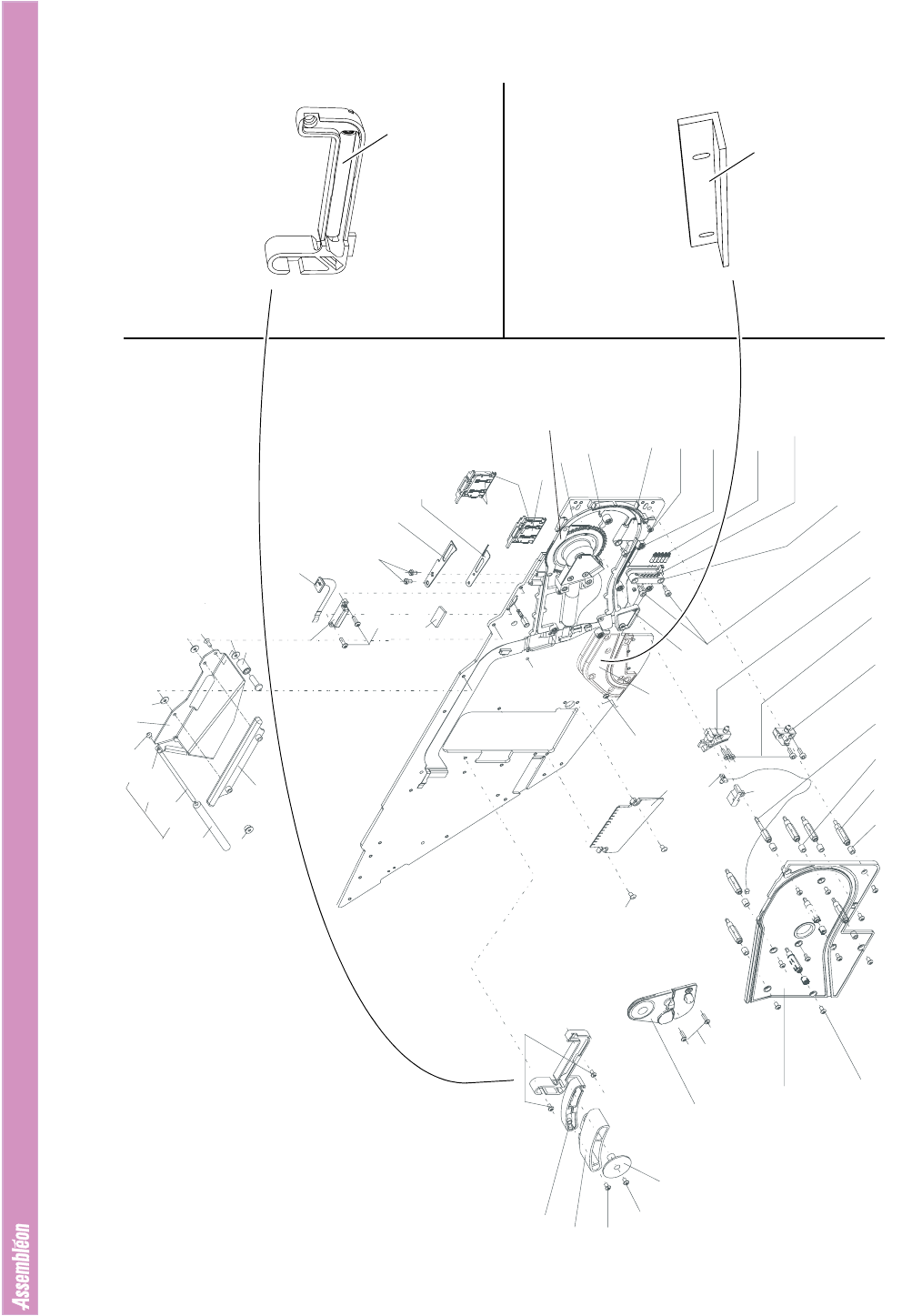 Assembléon