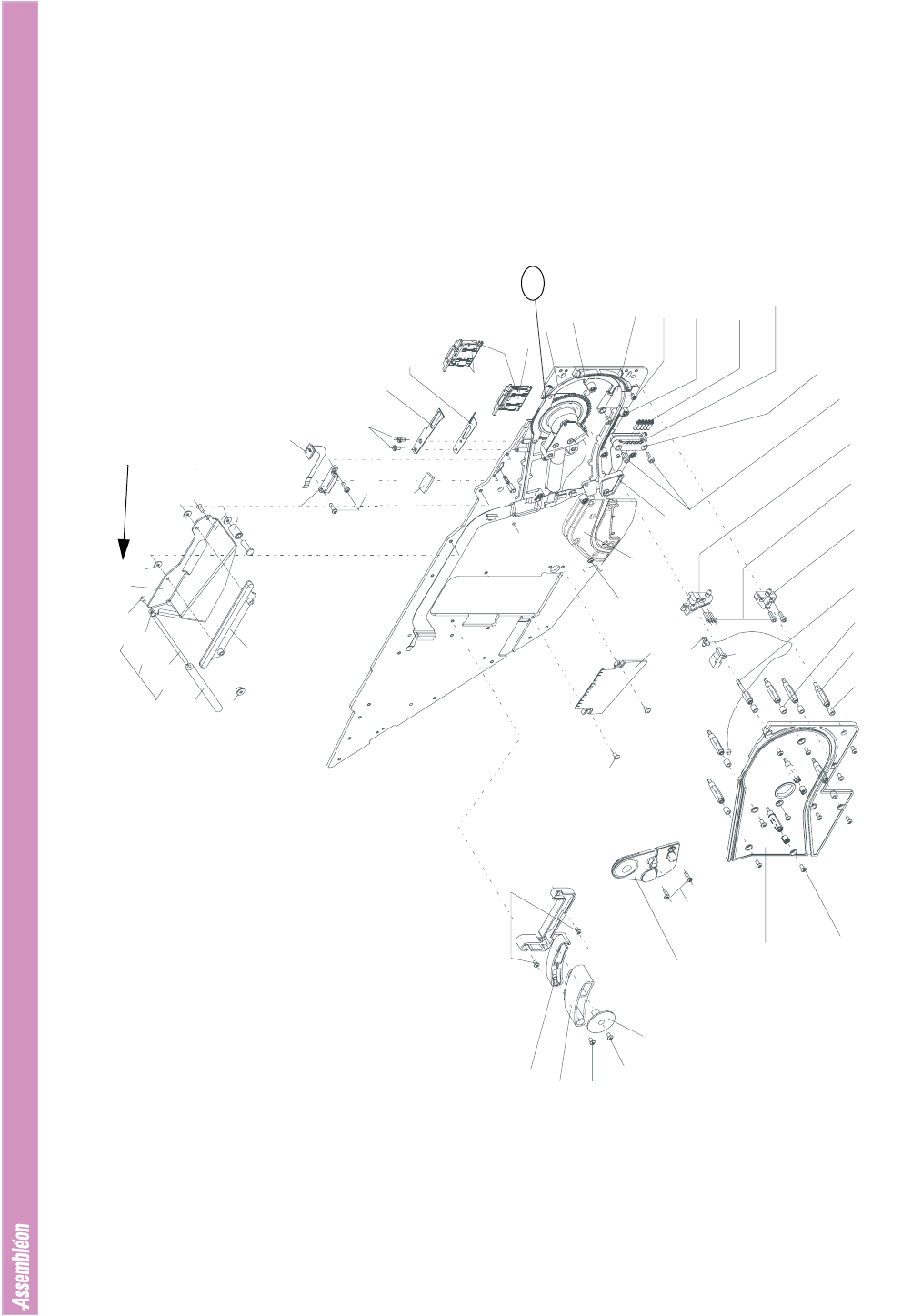 Assembléon