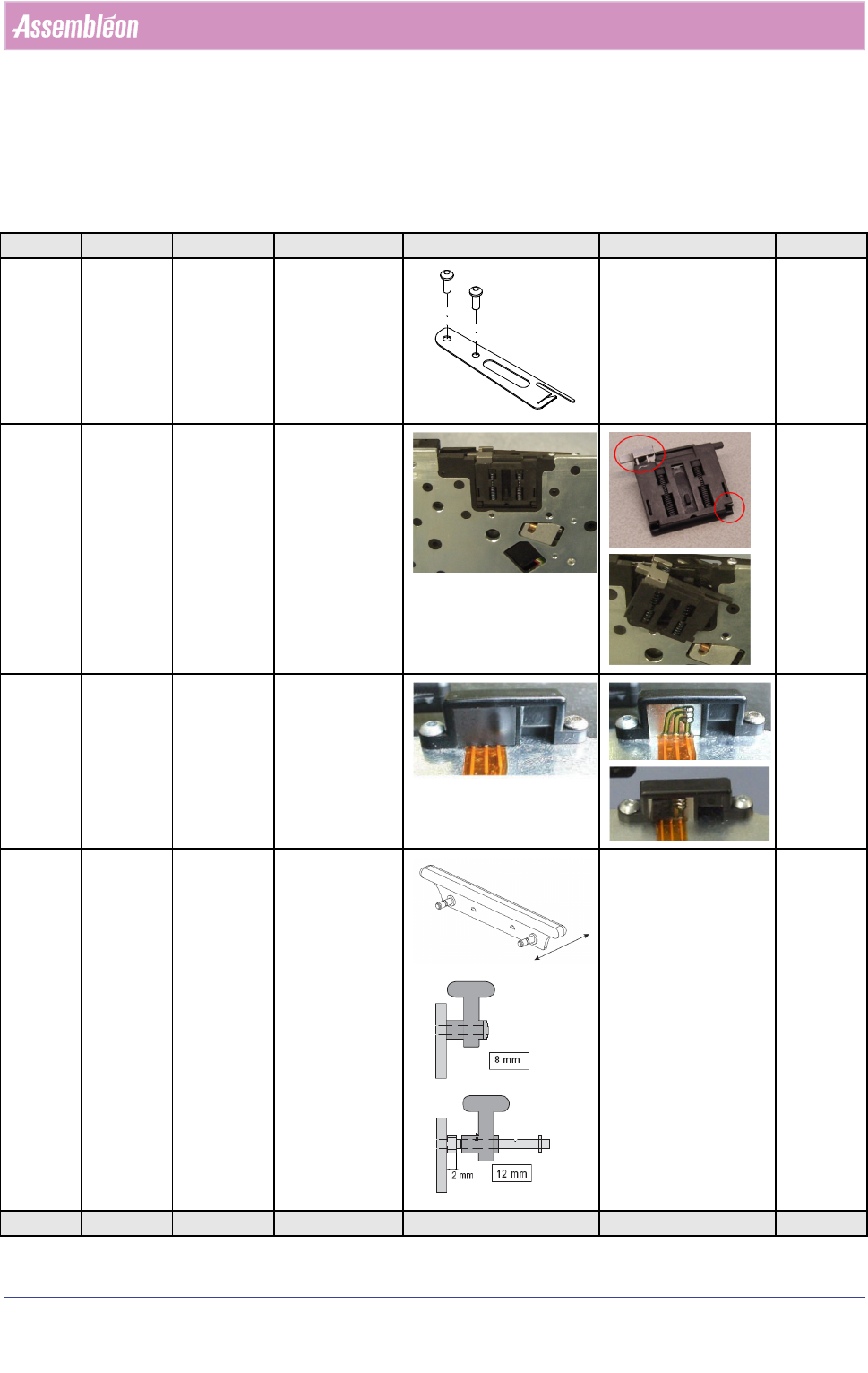 Assembléon

8 mm

2 mm

12 mm