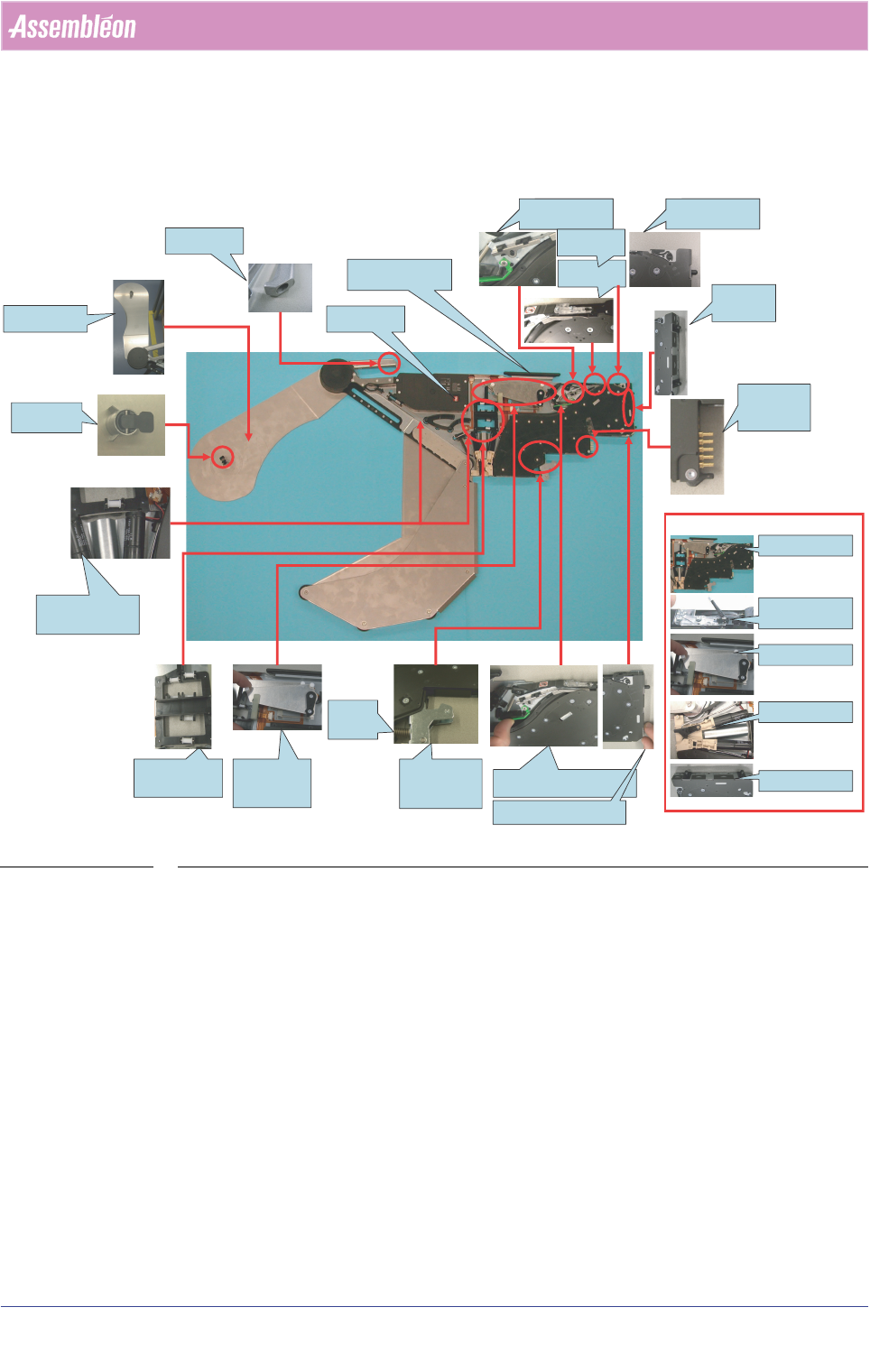 Assembléon