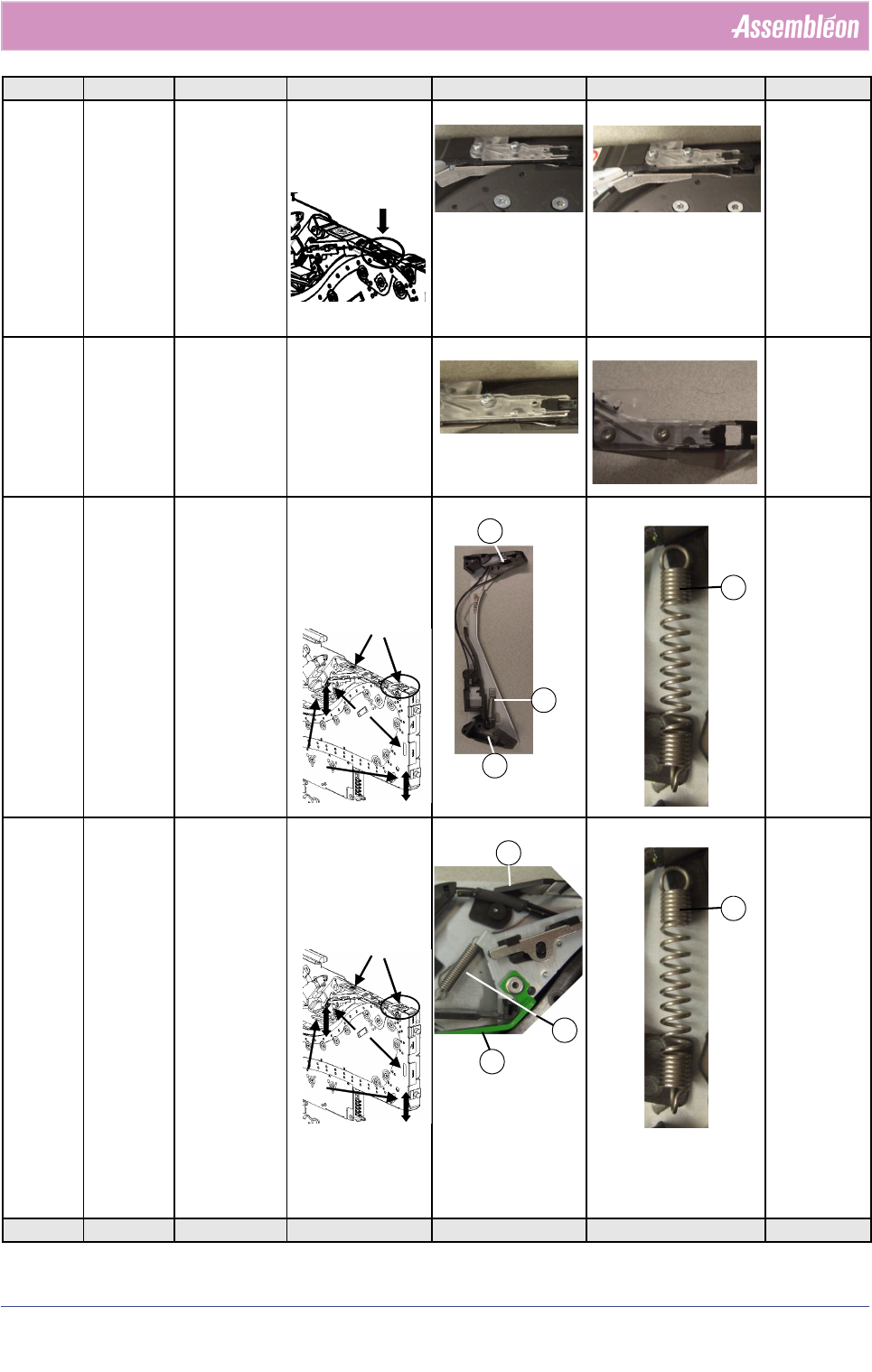 Assembléon