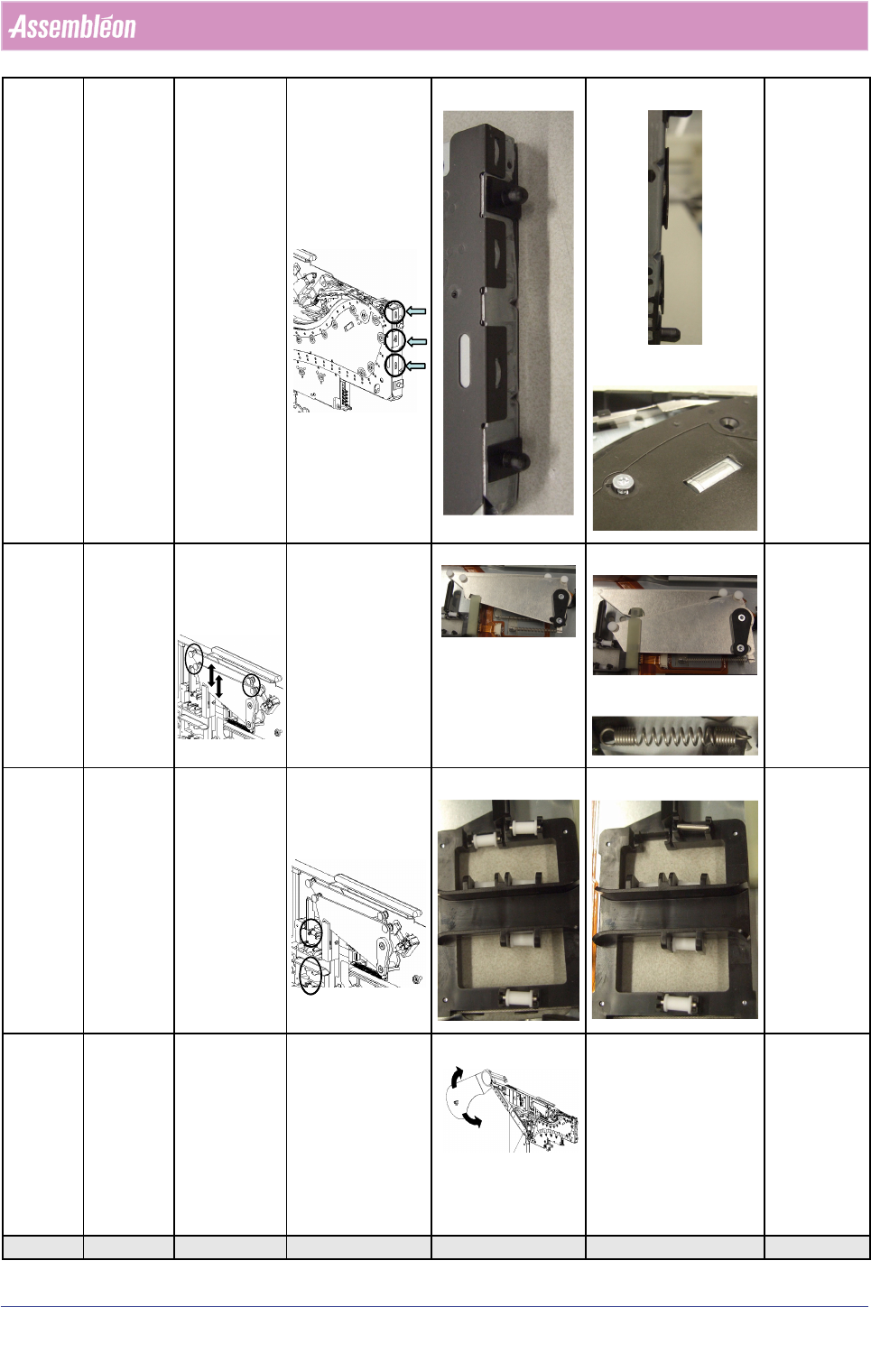 Assembléon