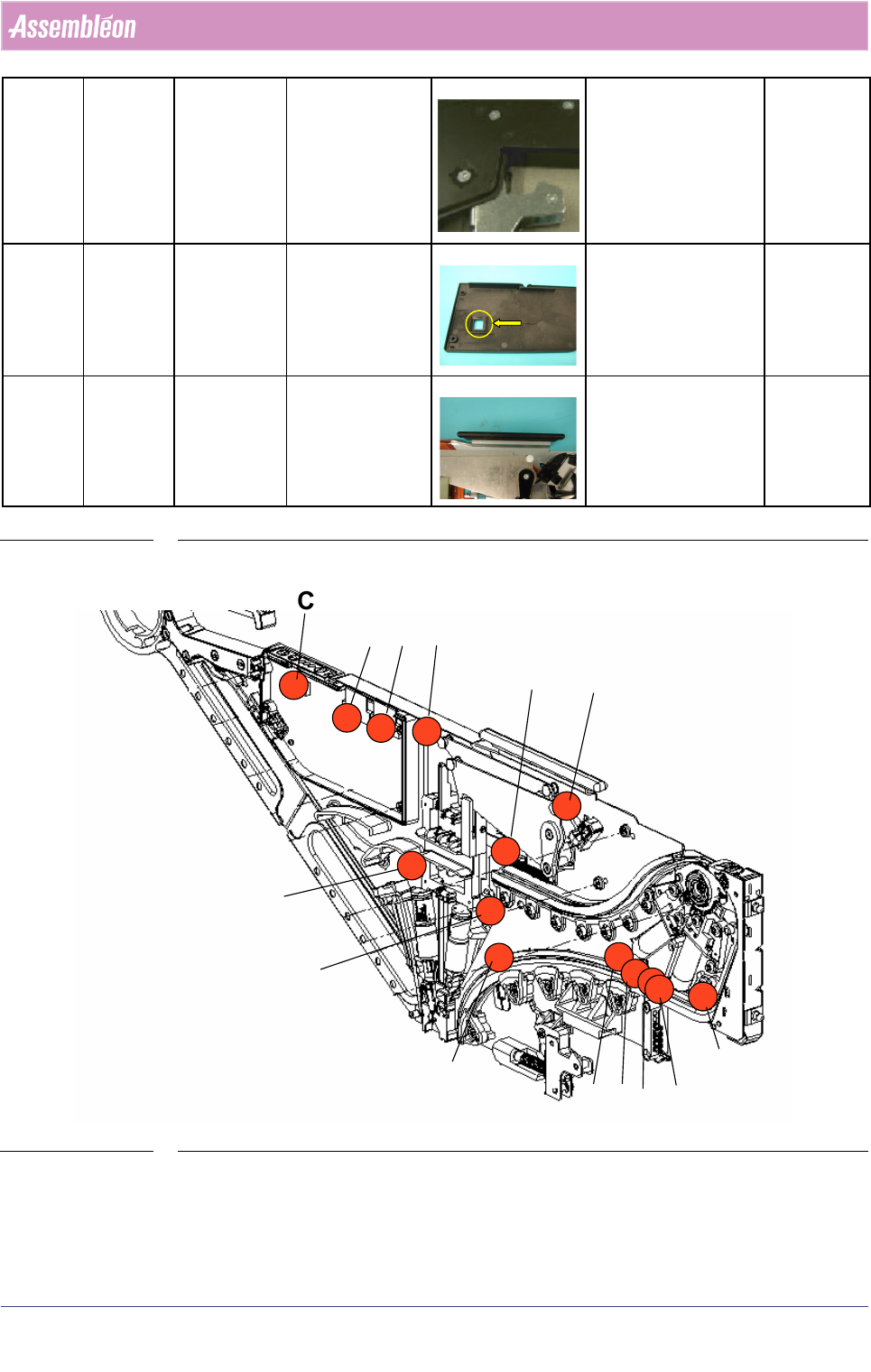 Assembléon

C