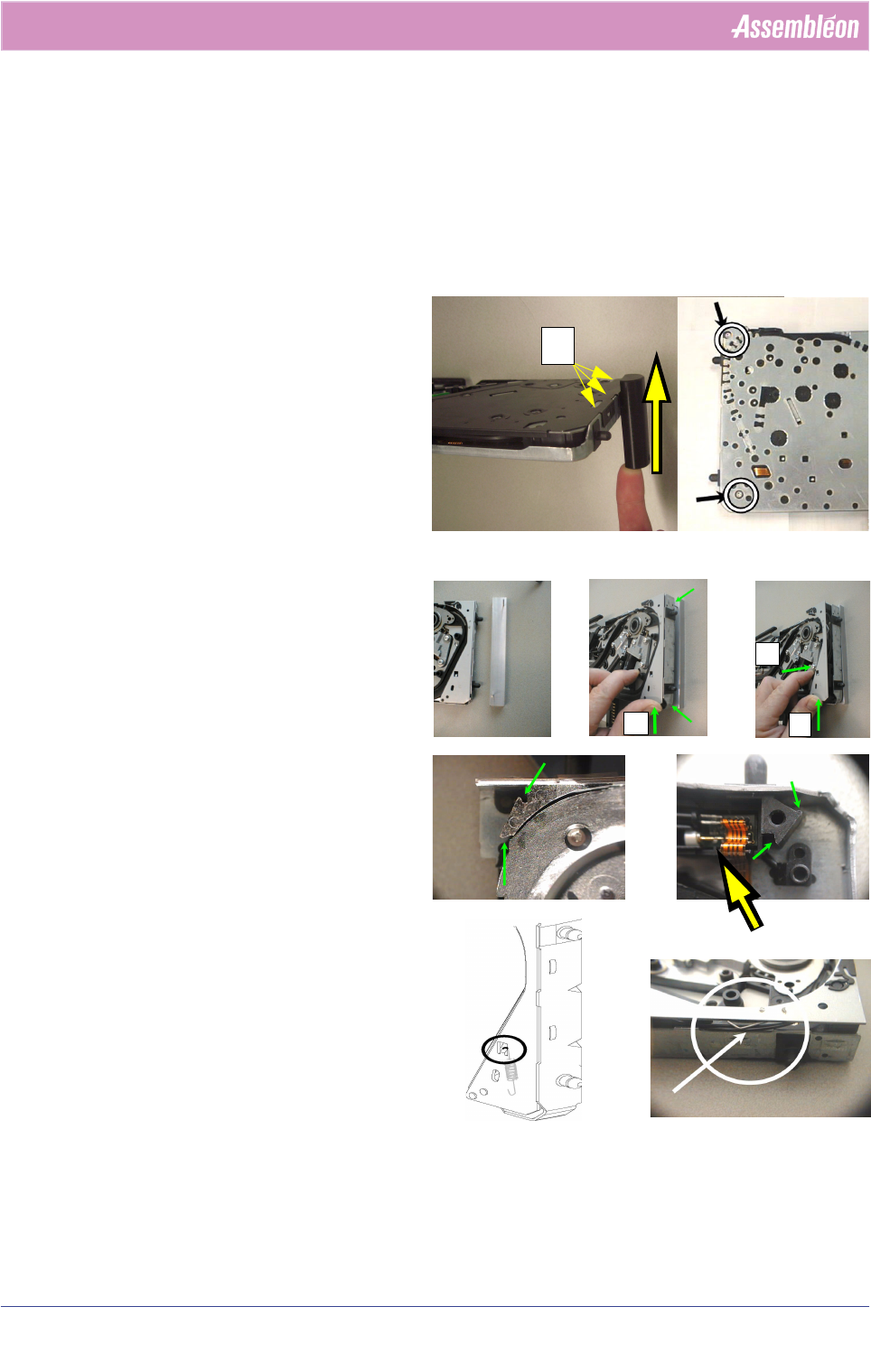 Assembléon