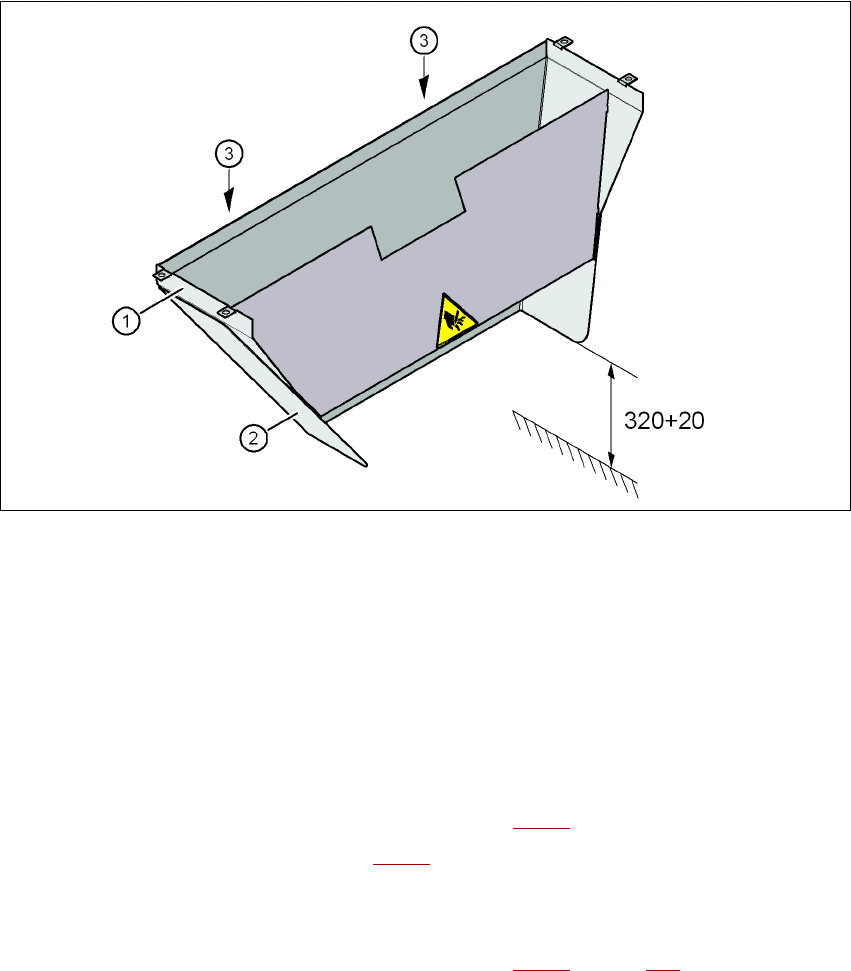 3

3

1

2

320+20