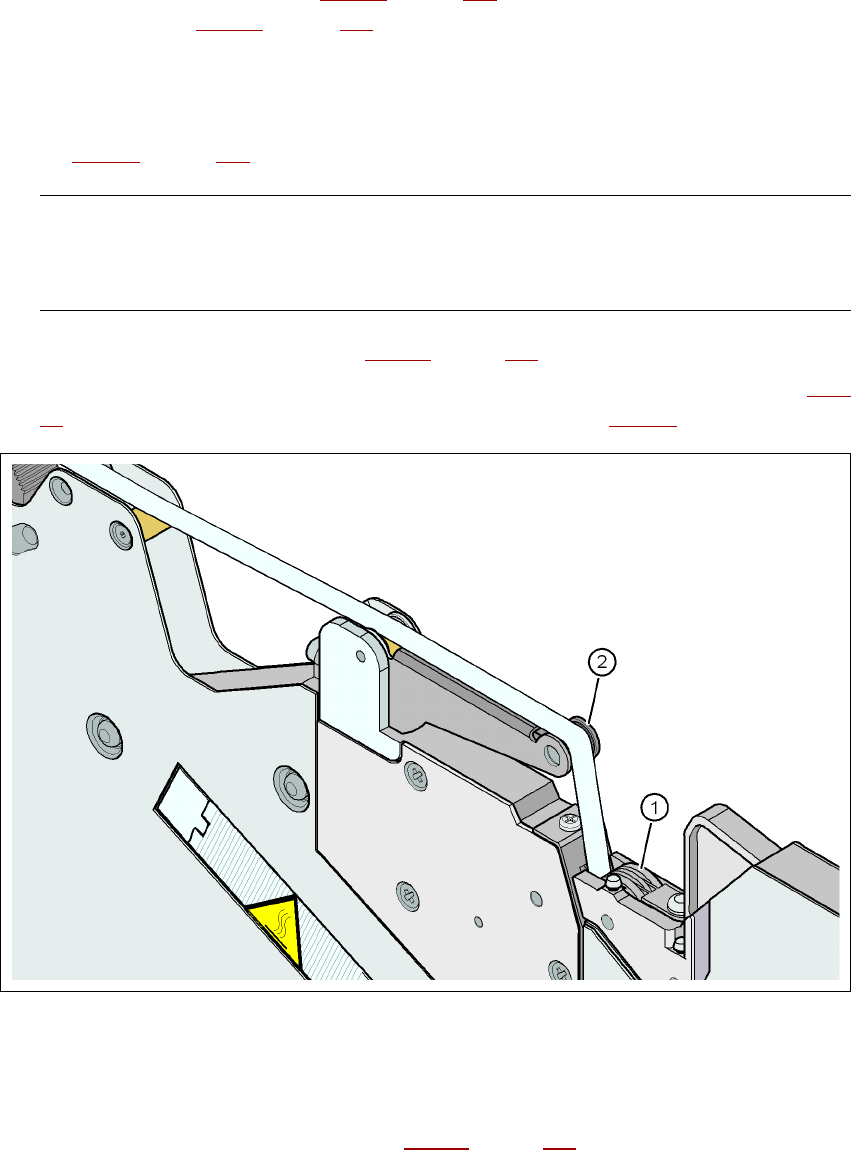 2

1