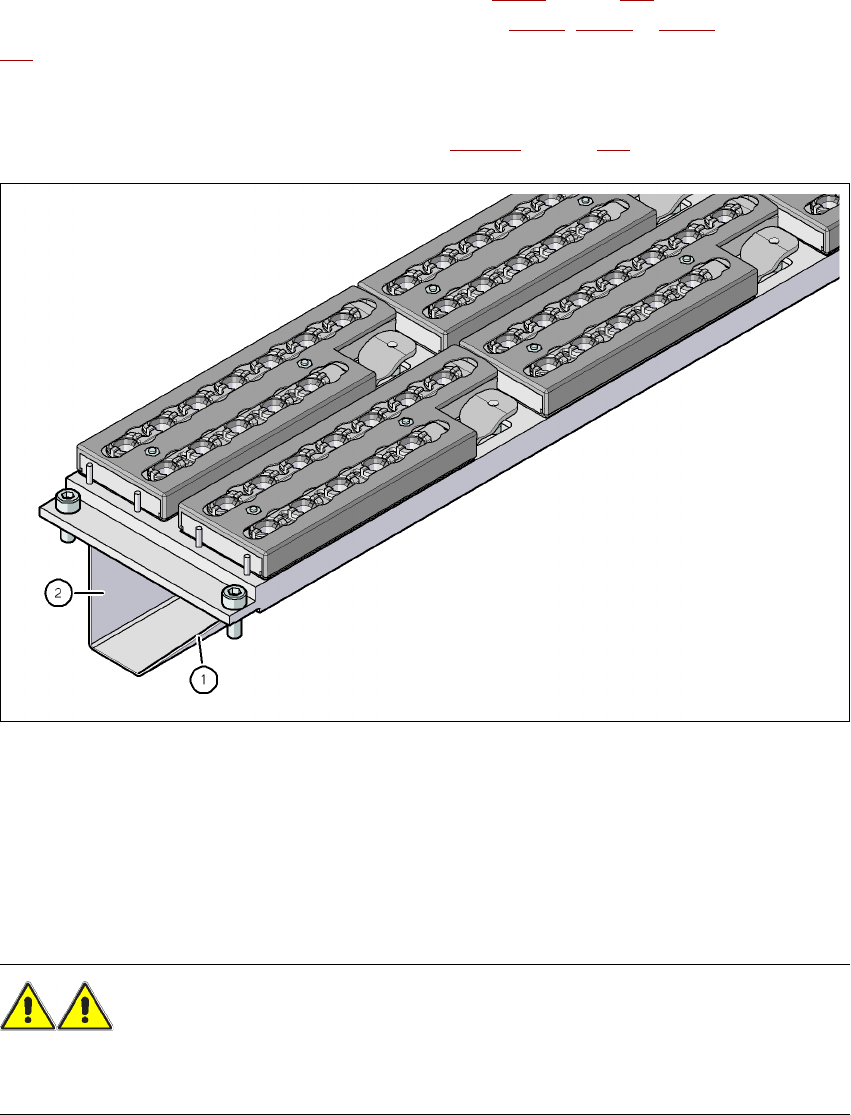 2

1