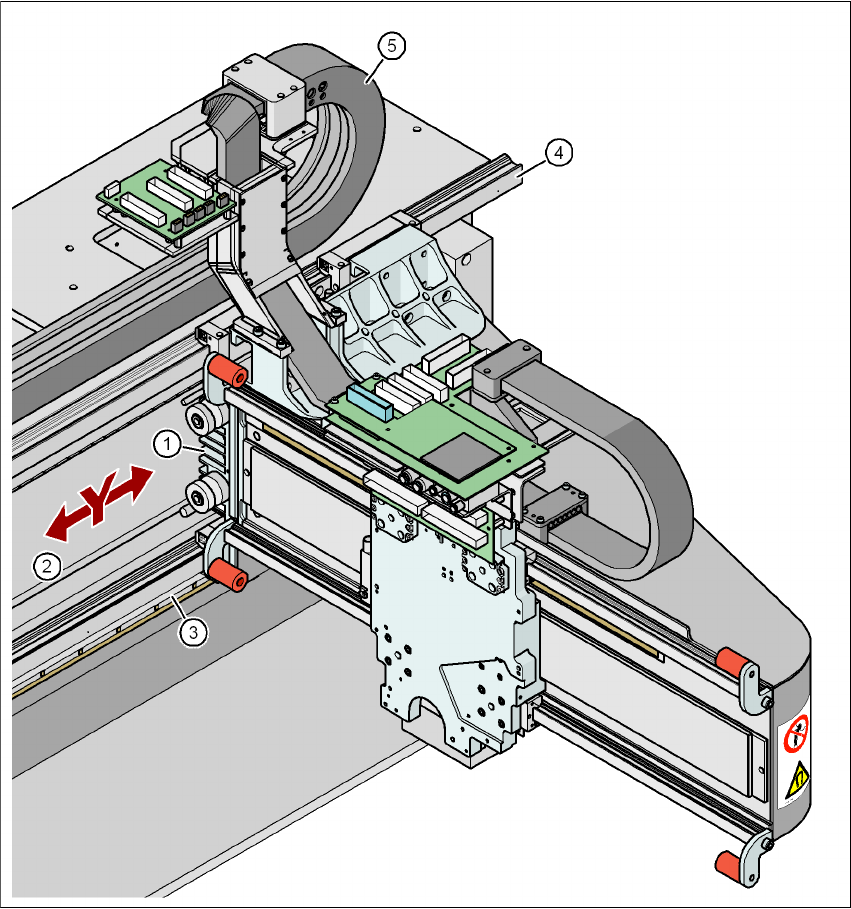 5
4
1
Y
2
3