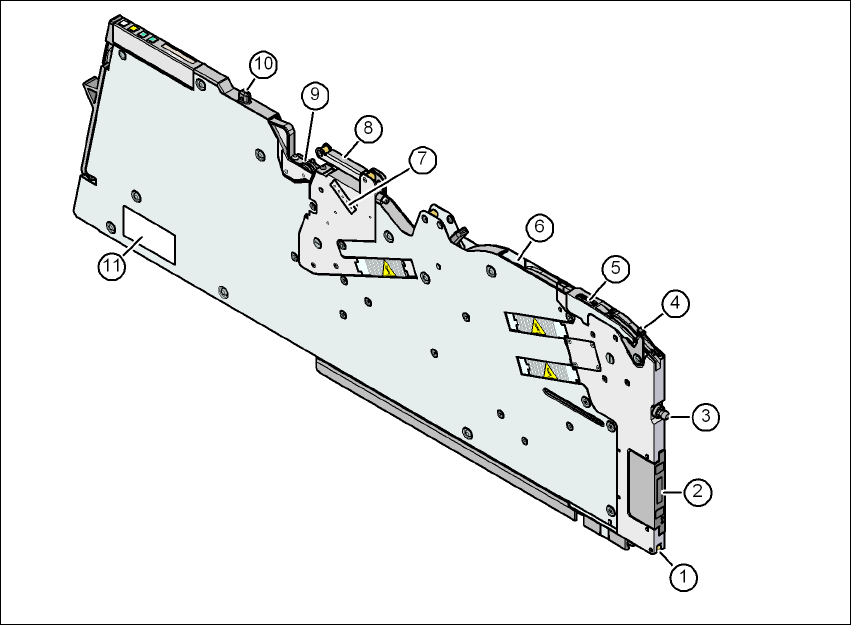 10
9
8
7
6
5
4
3
2
1
11