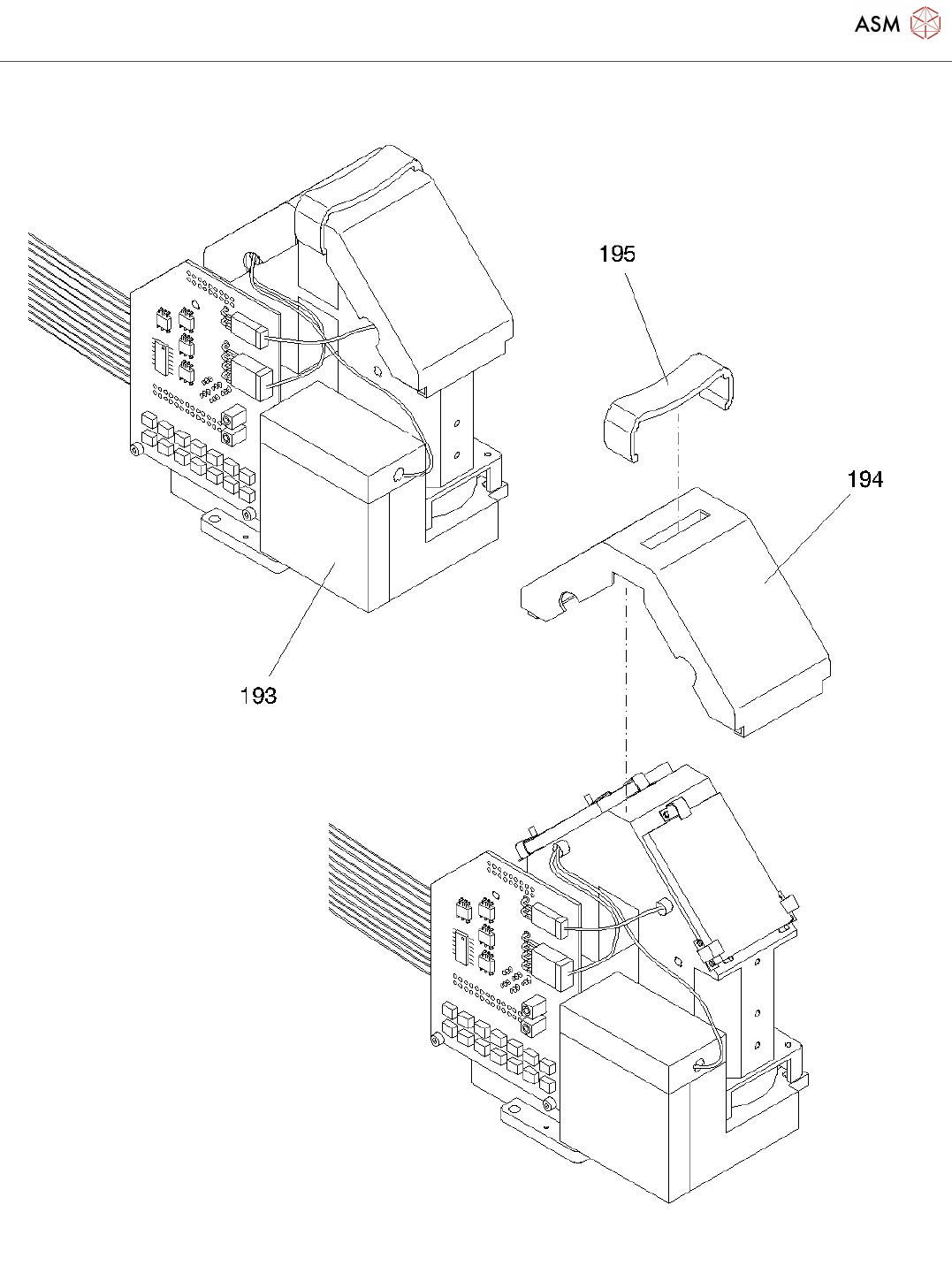 ASM

195

194

193