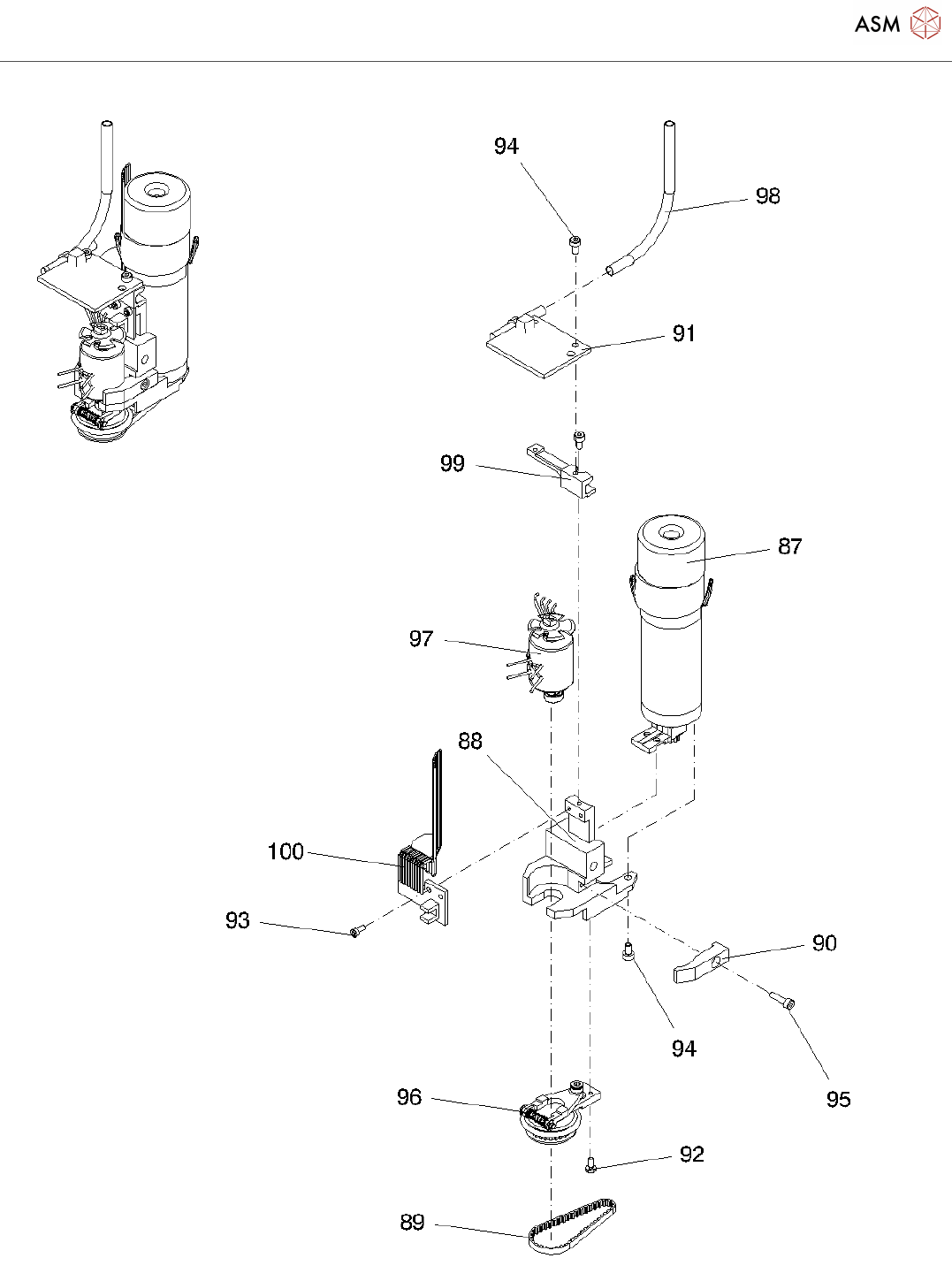 ASM

94

98

91

99

87

97

88

100

93

90

94

95

96

92

89