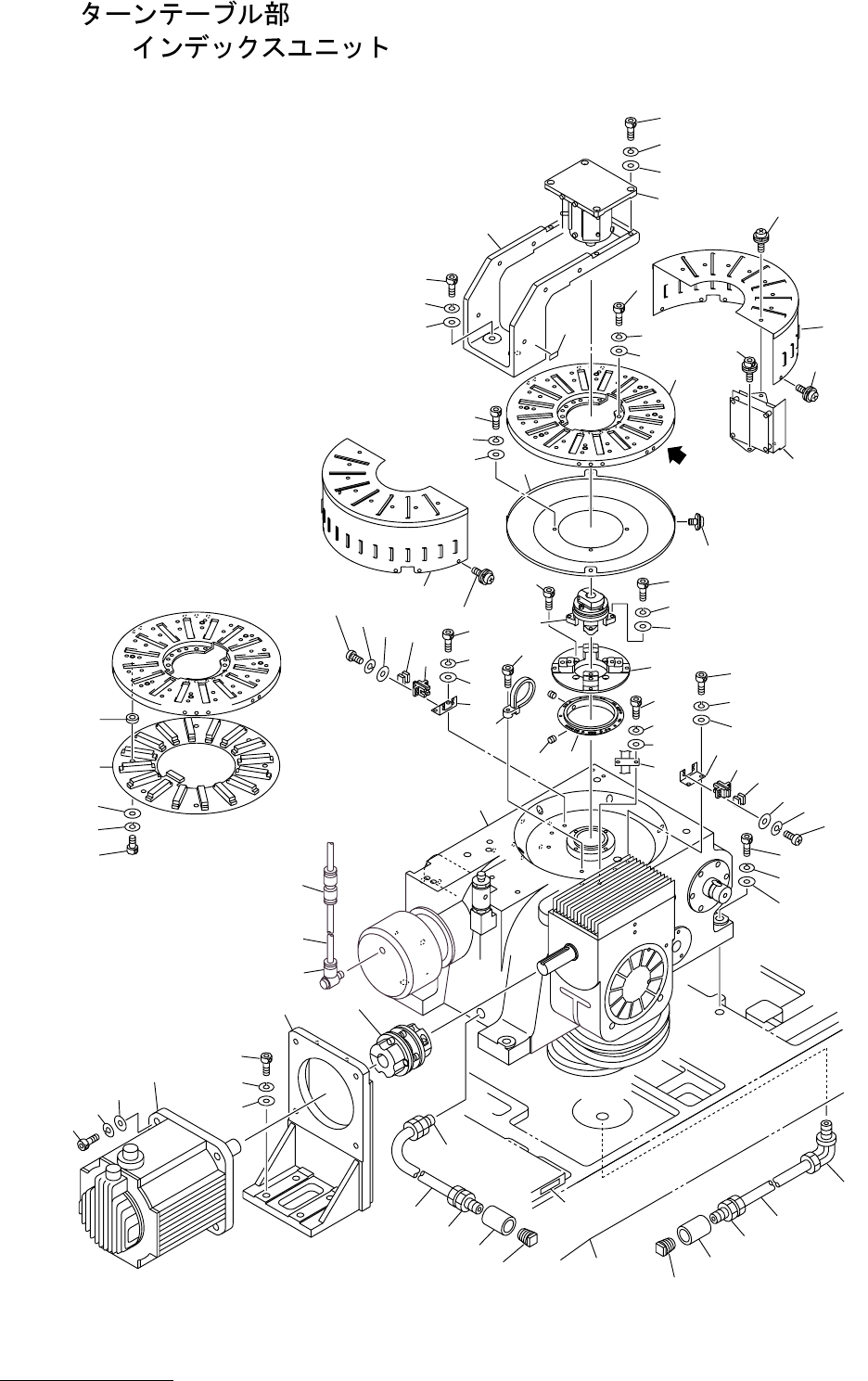 ターンテーブル部
インデックスユニット