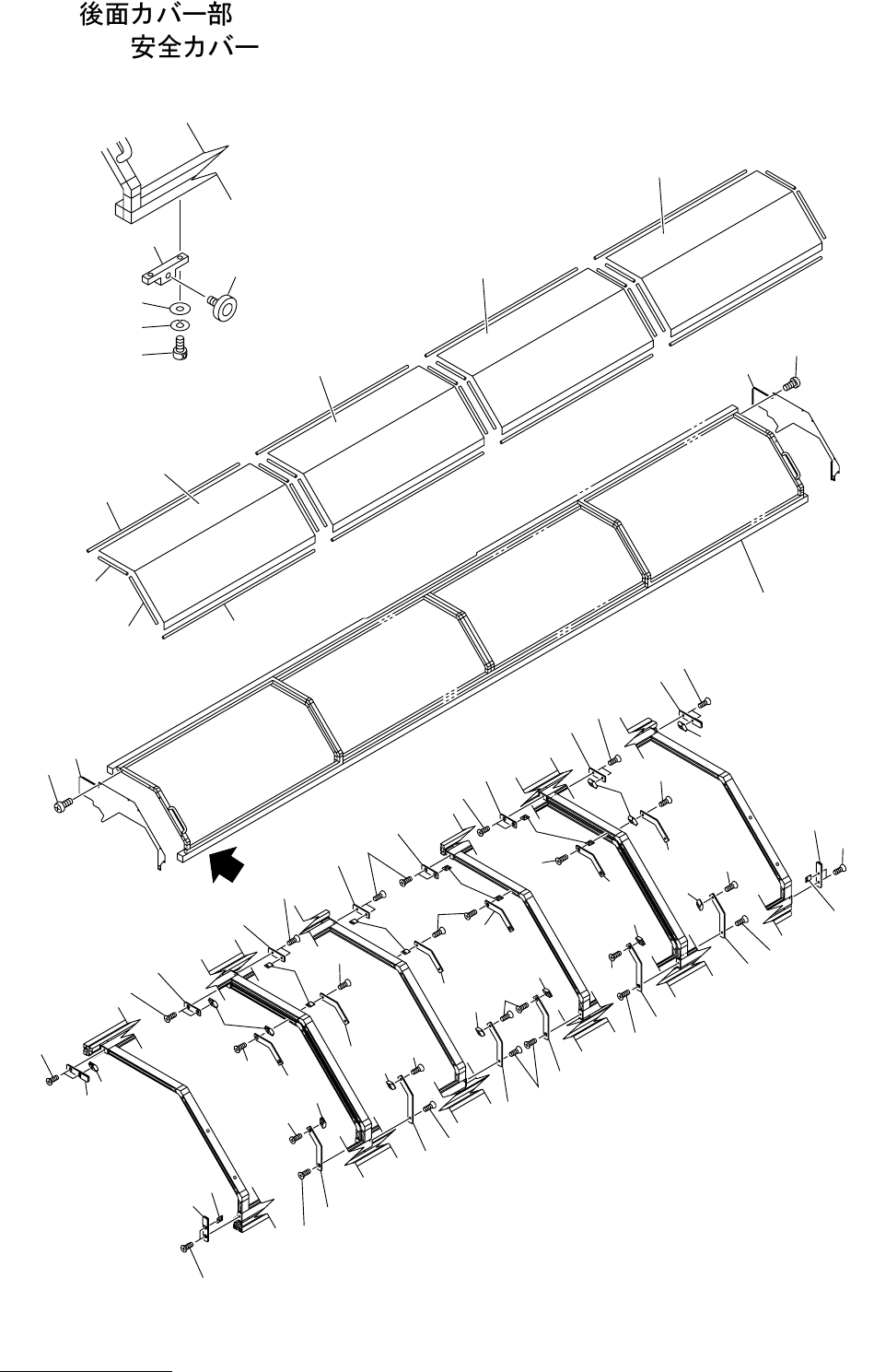 後面カバー部
安全カバー