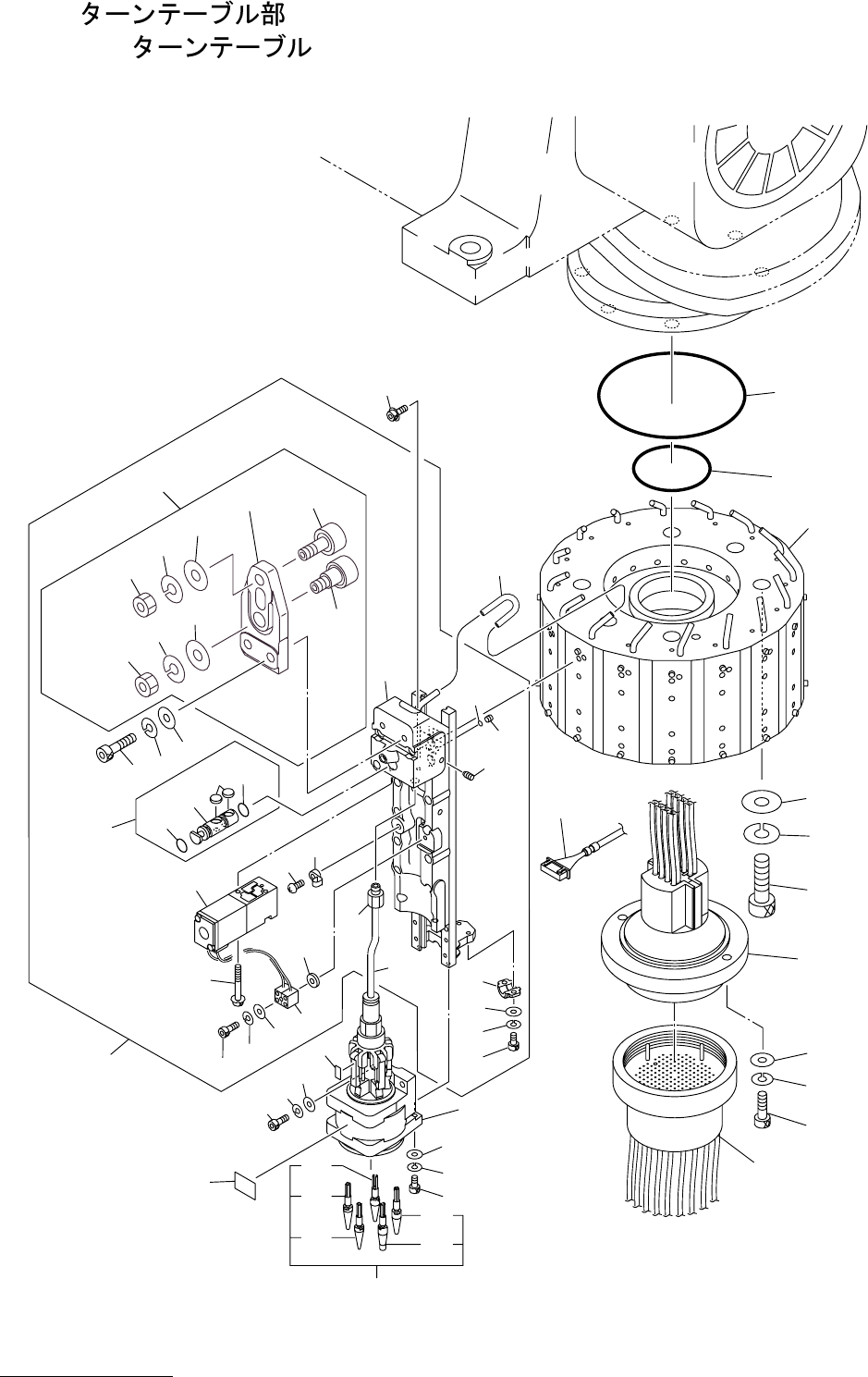 ターンテーブル部
ターンテーブル