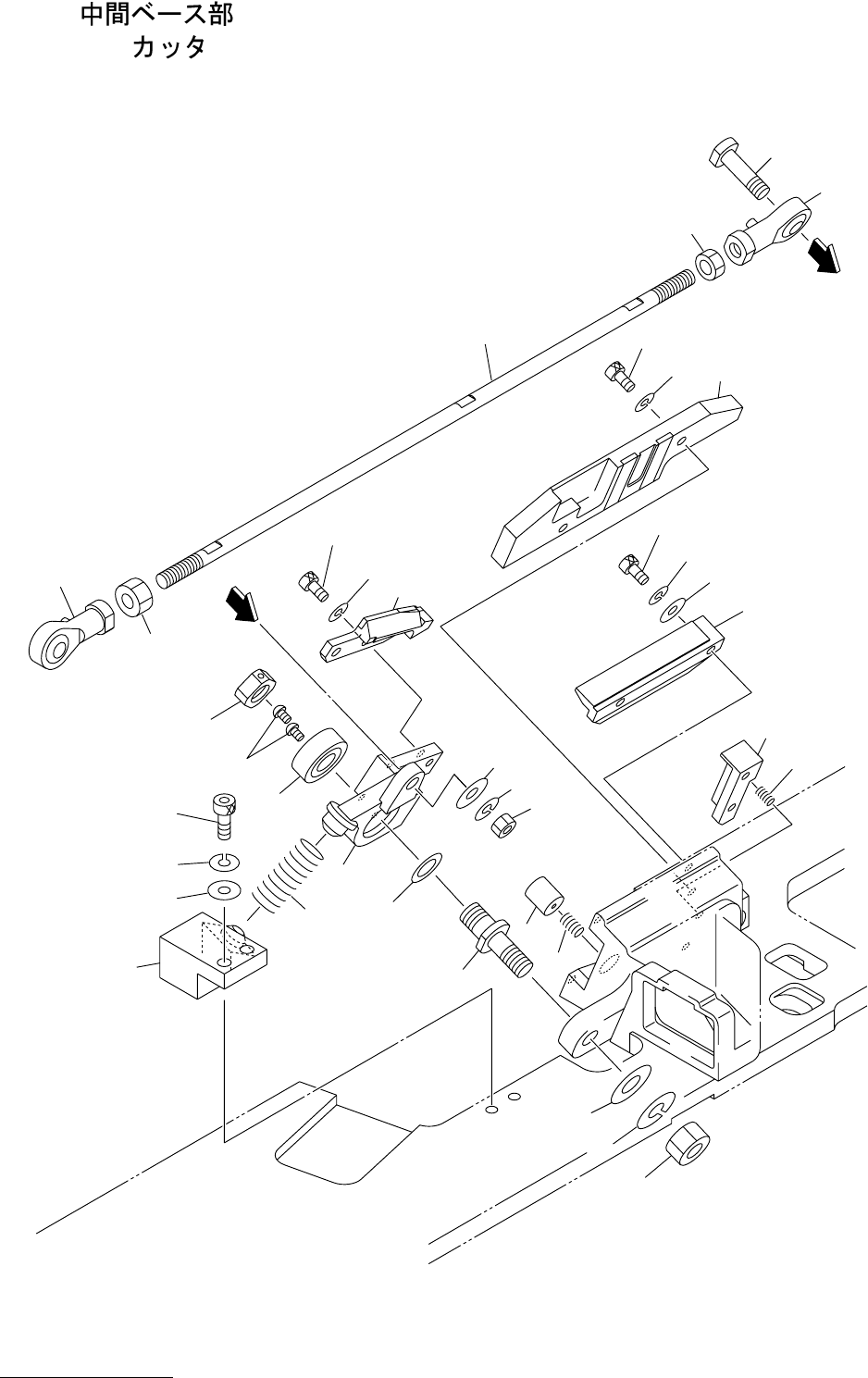 中間ベース部
カッタ