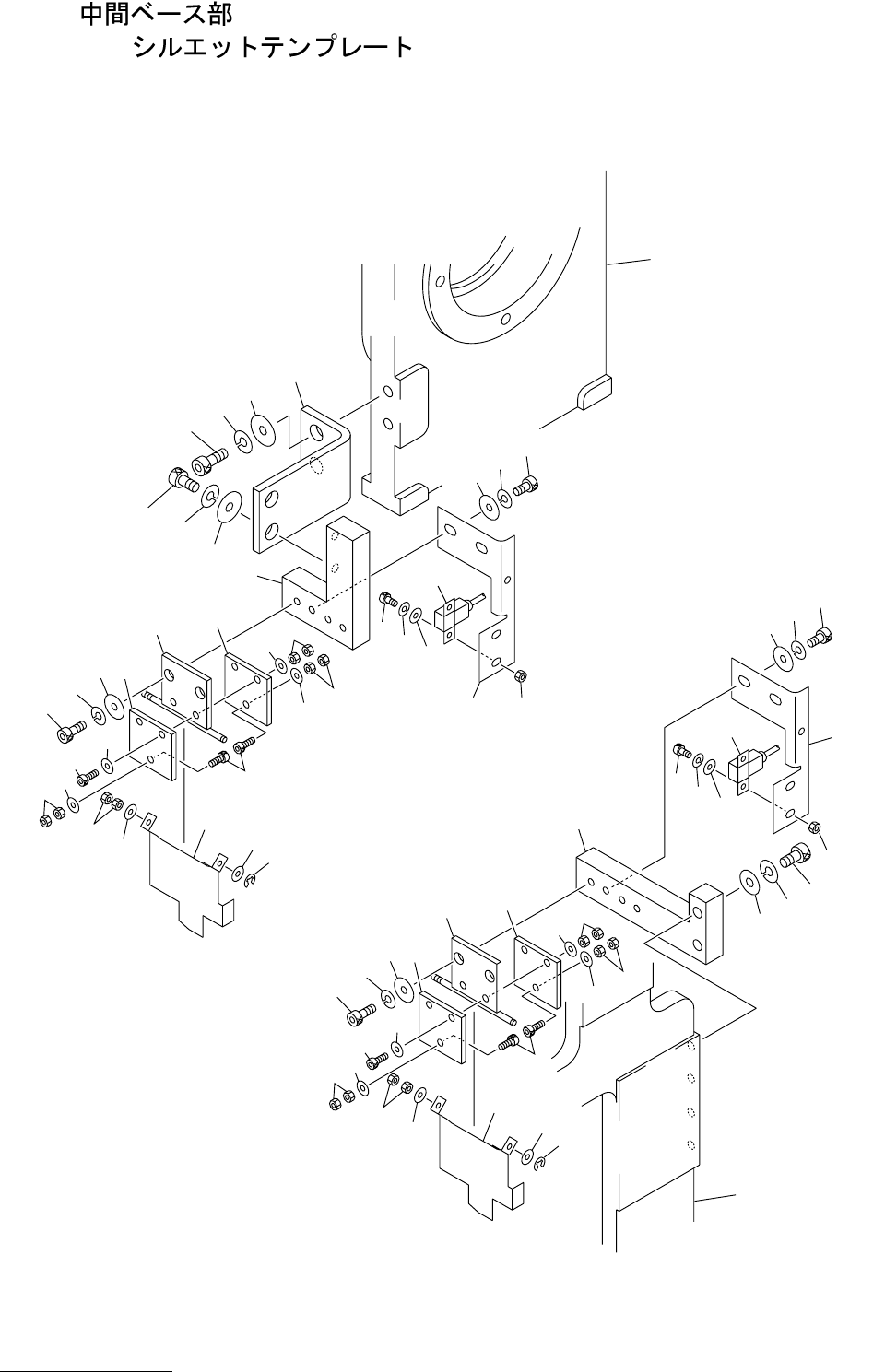 中間ベース部
シルエットテンプレート