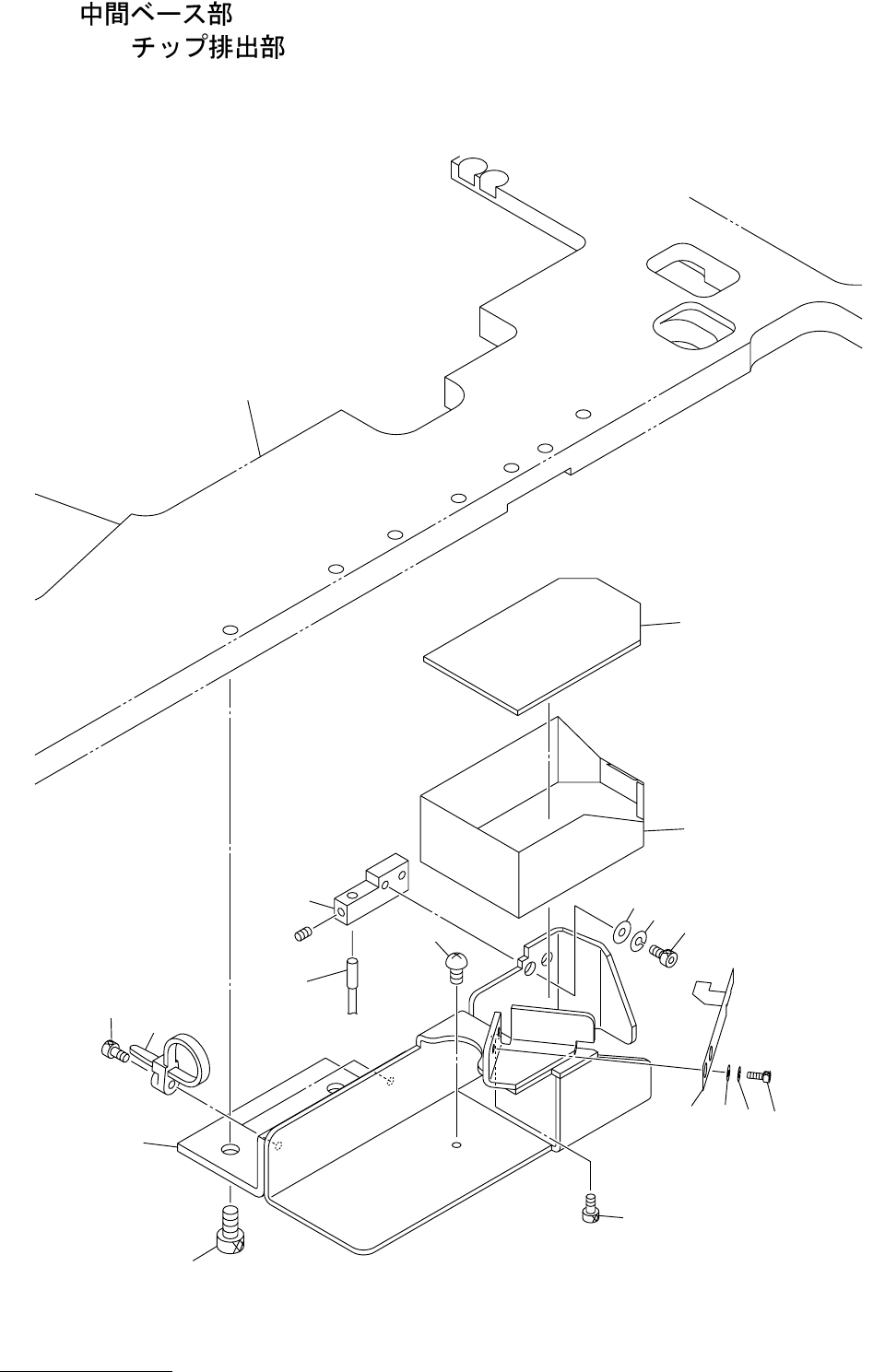 中間ベース部
チップ排出部