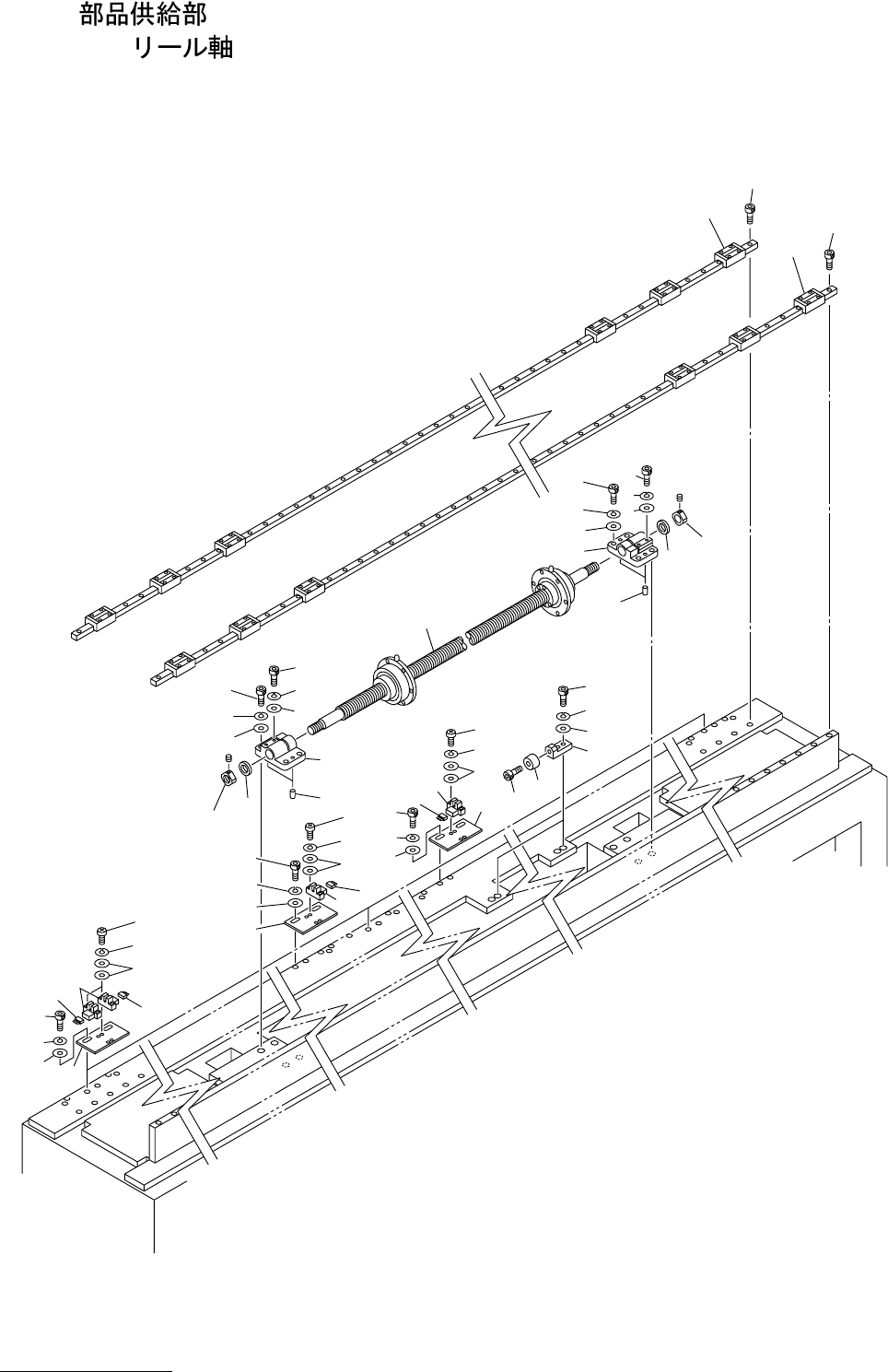 部品供給部
リール軸