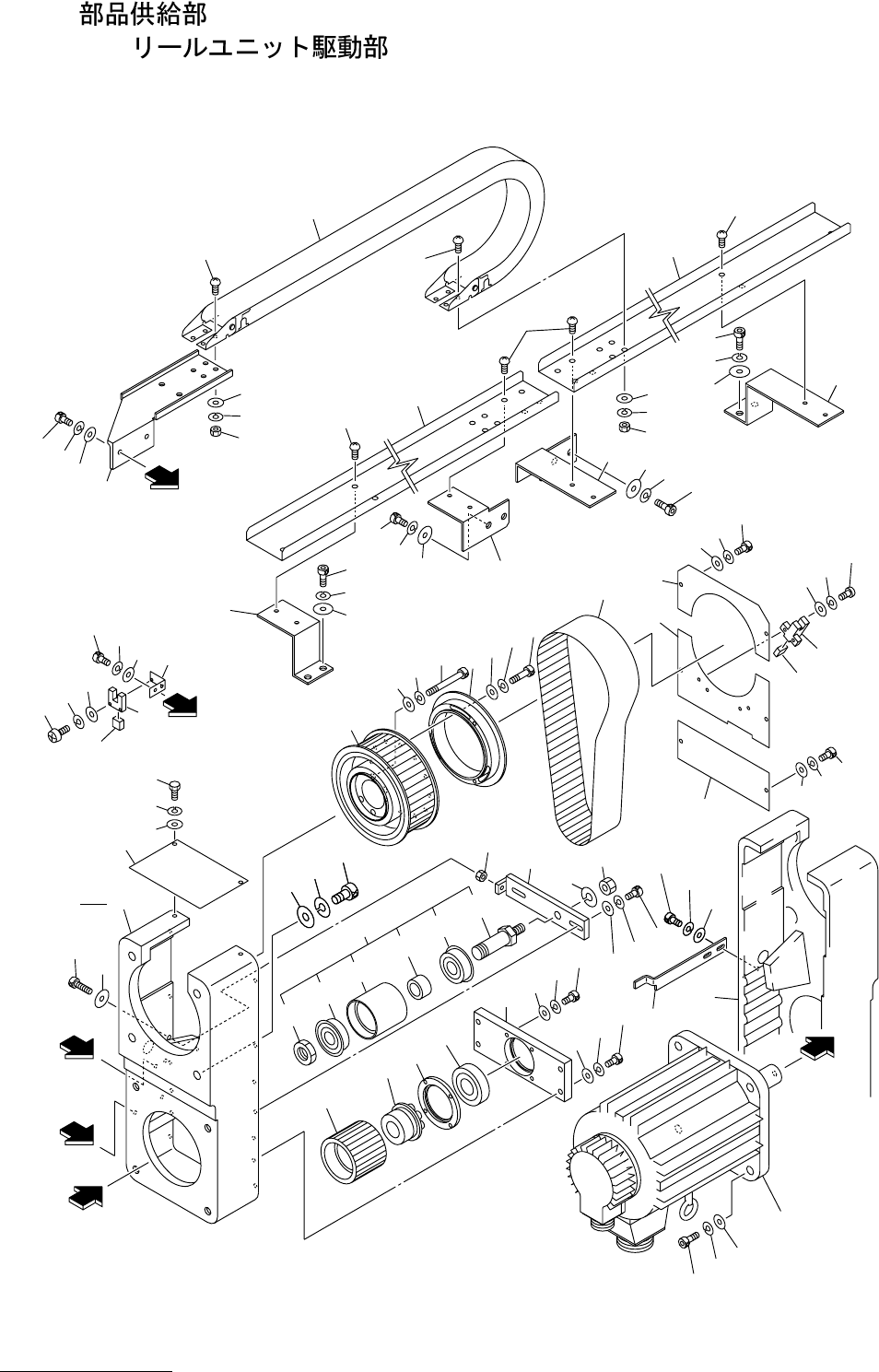 部品供給部
リールユニット駆動部