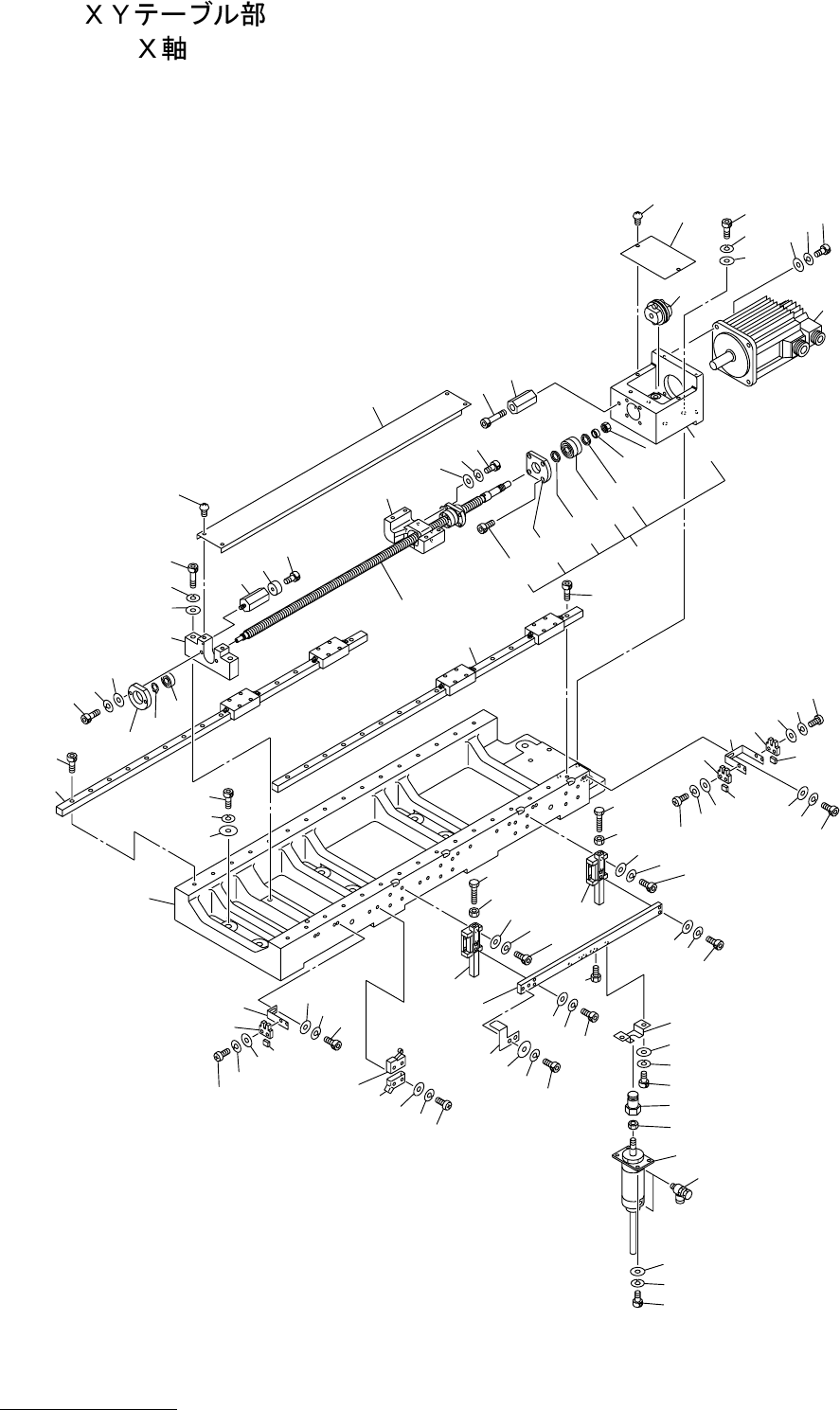 ＸＹテーブル部
Ｘ軸