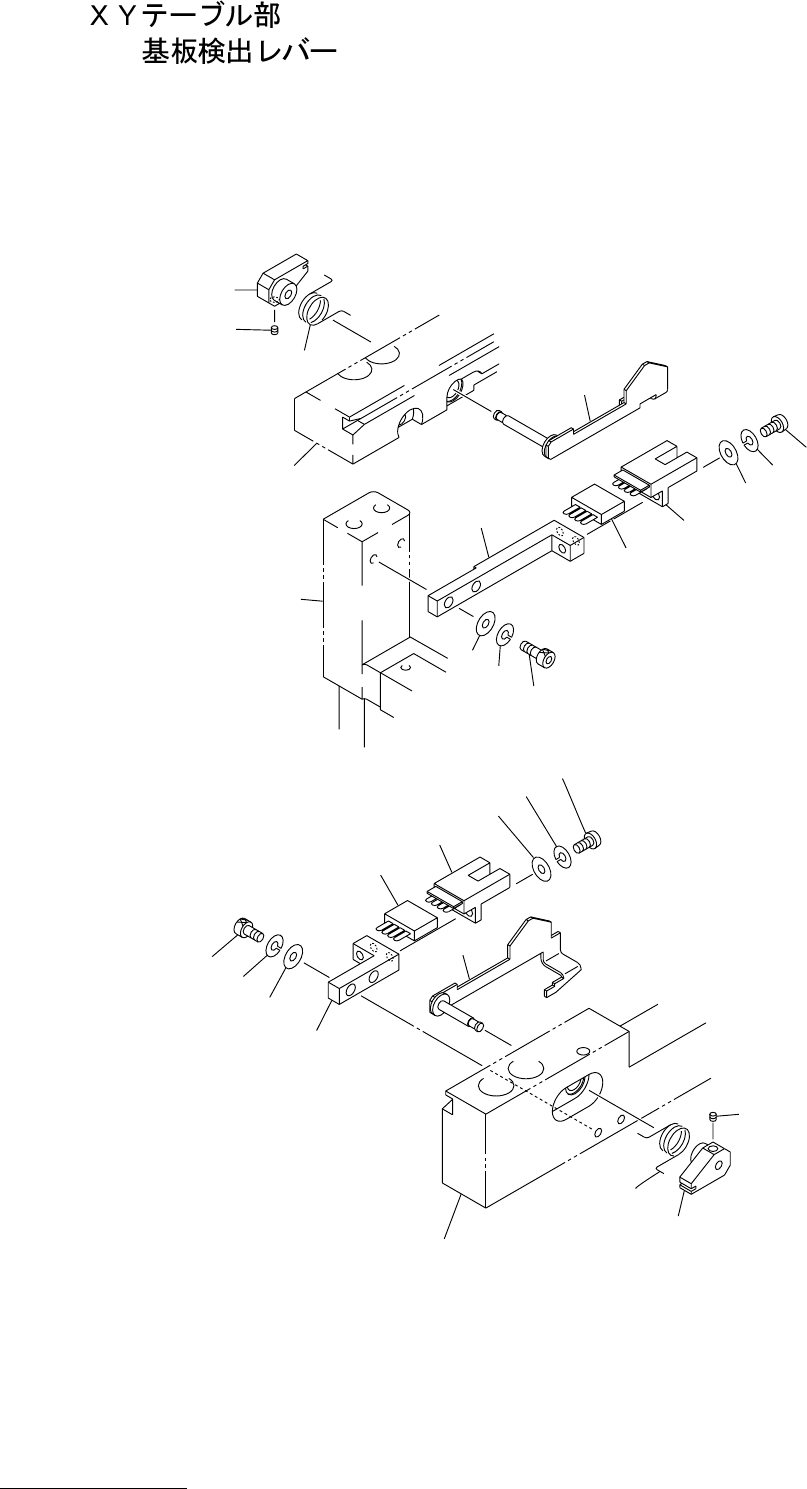 ＸＹテーブル部
基板検出レバー