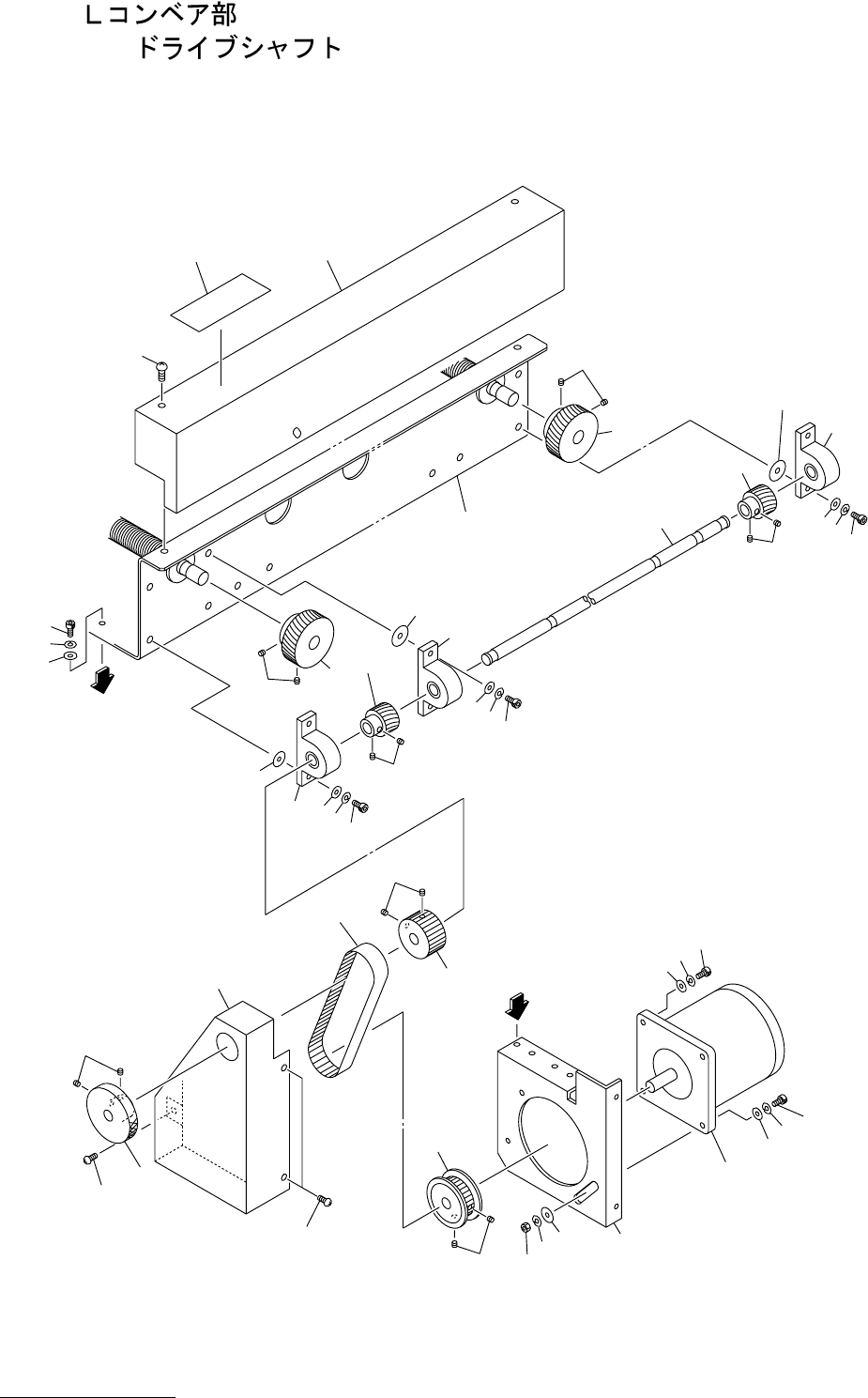 Lコンベア部
ドライブシャフト