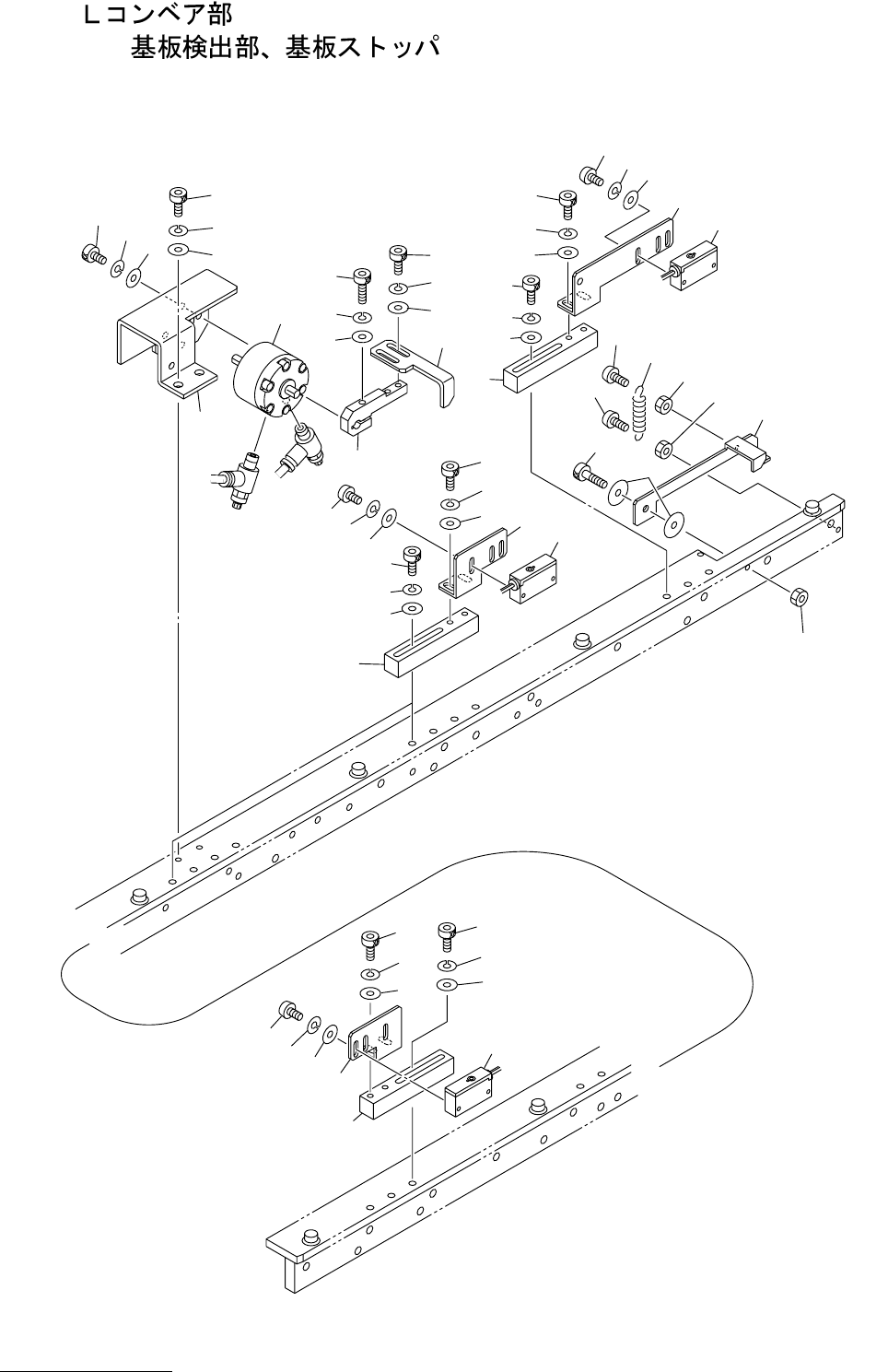 Lコンベア部
基板検出部、基板ストッパ