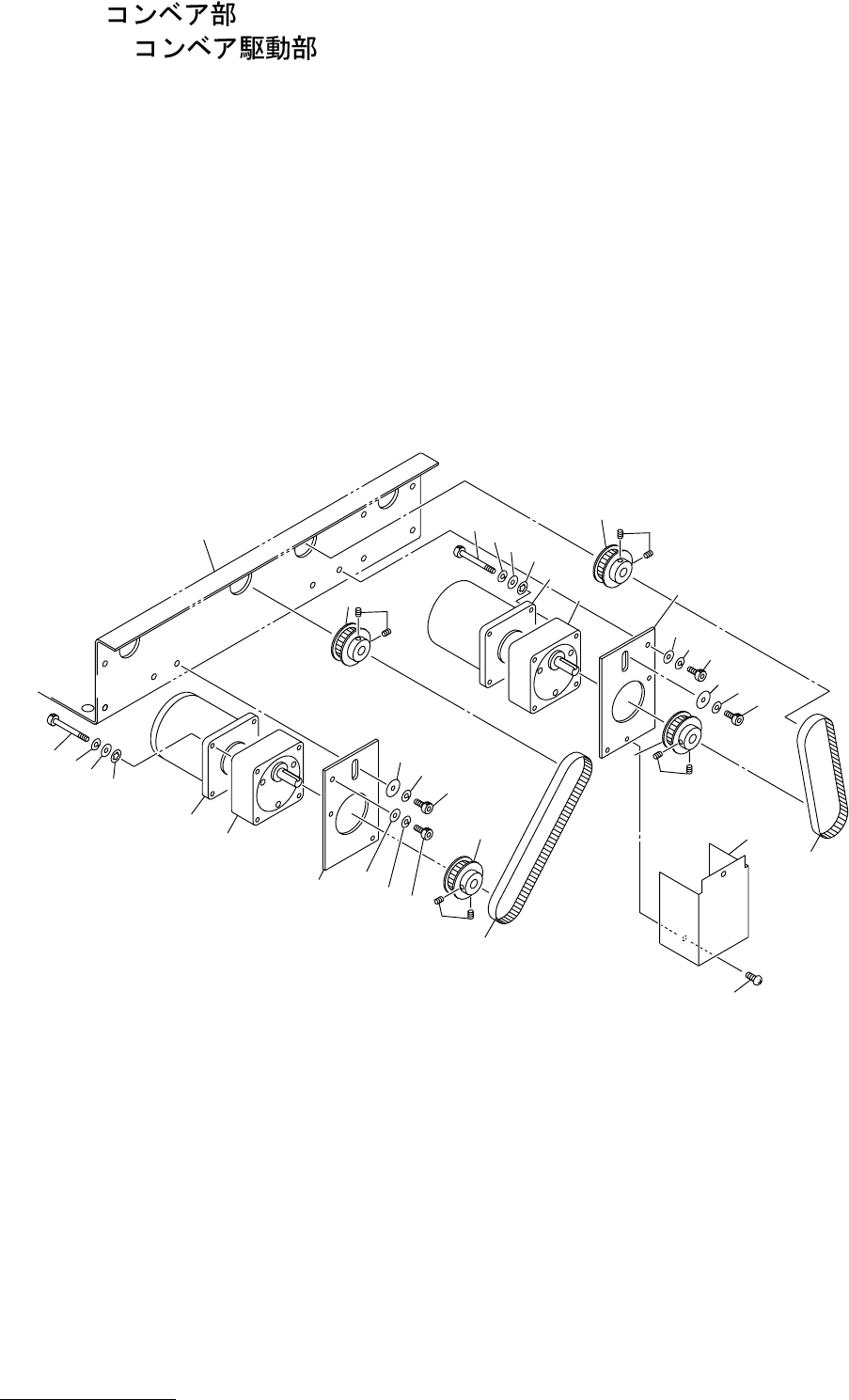 コンベア部
コンベア駆動部