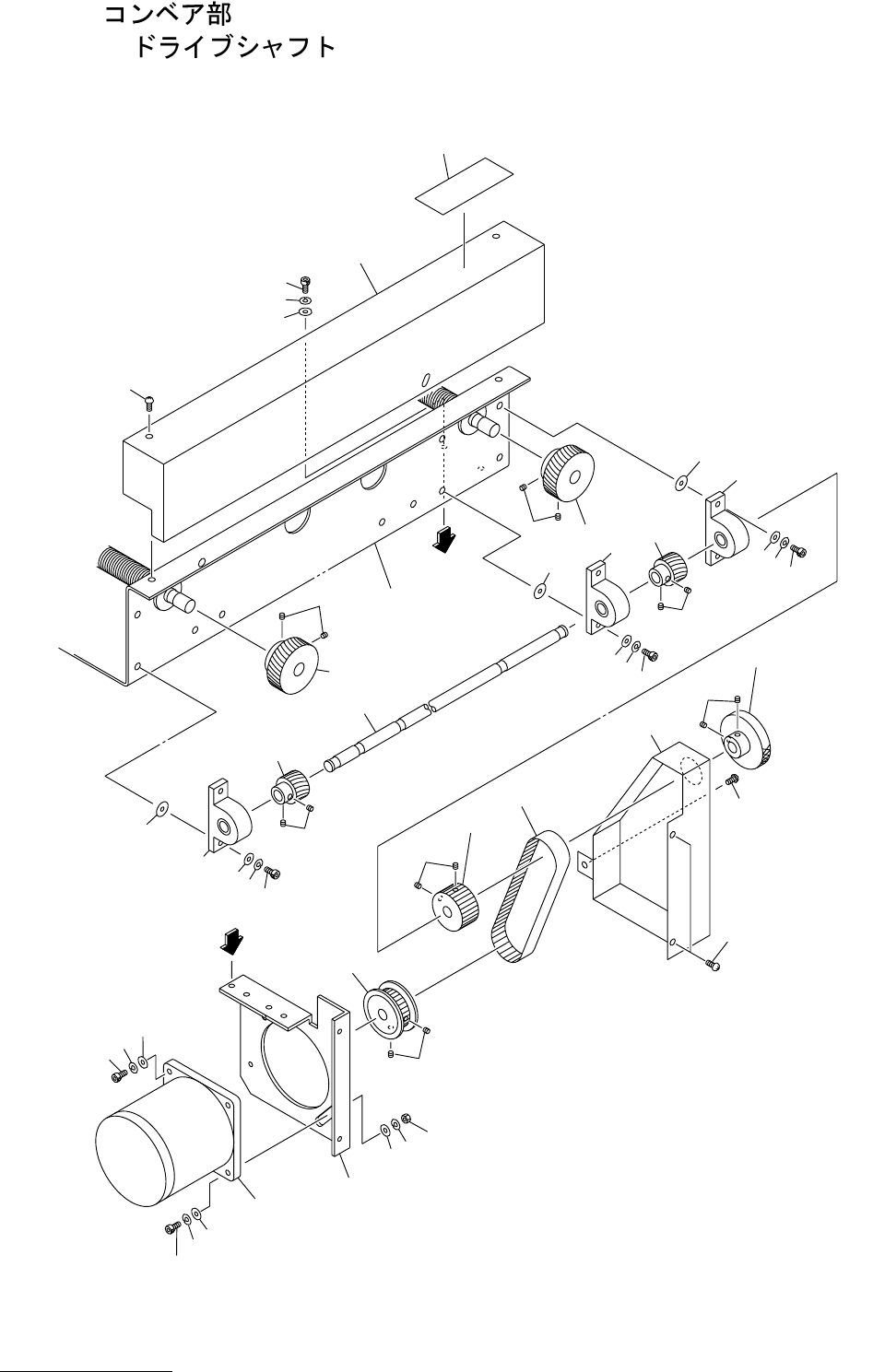 コンベア部
ドライブシャフト