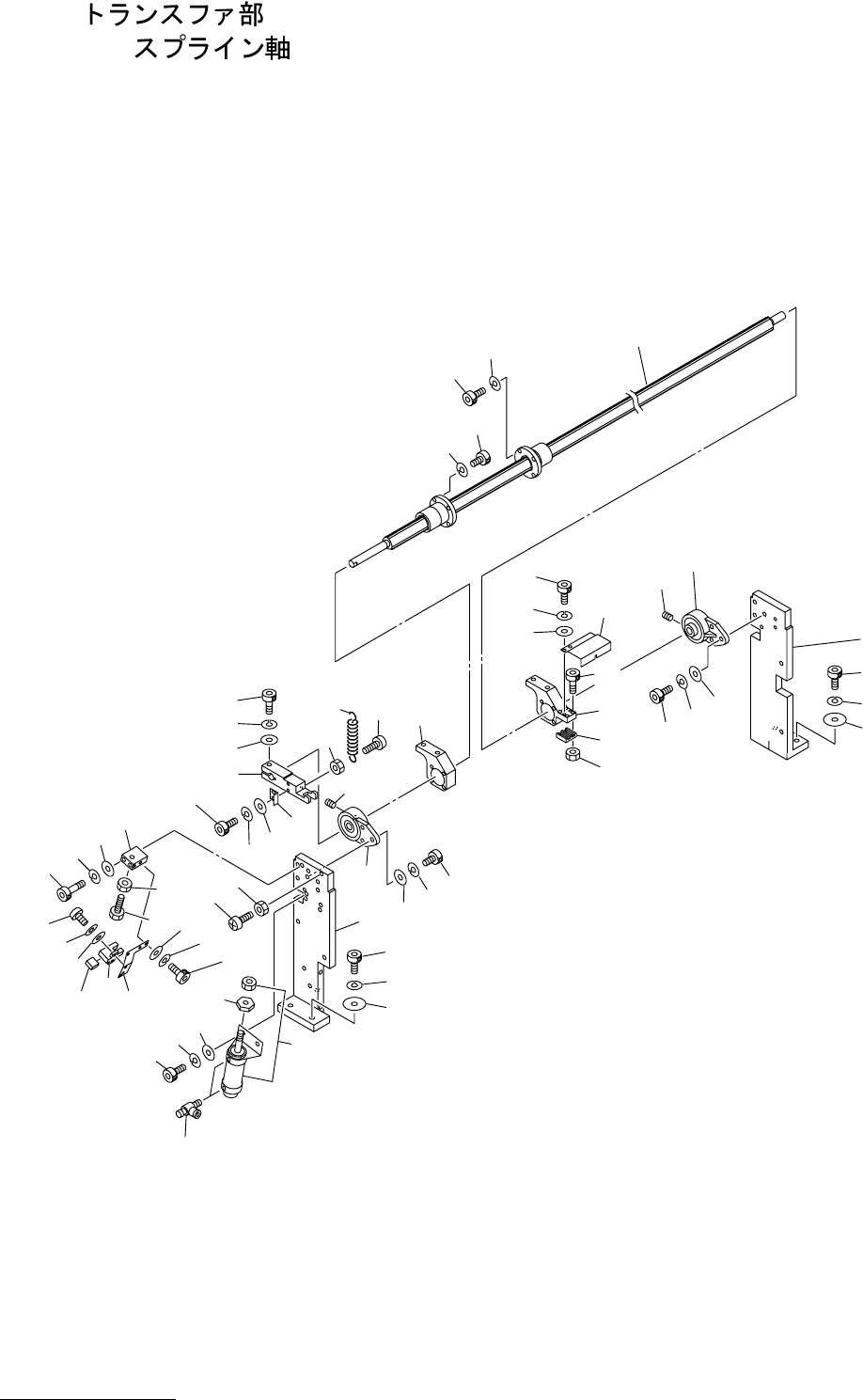 トランスファ部
スプライン軸