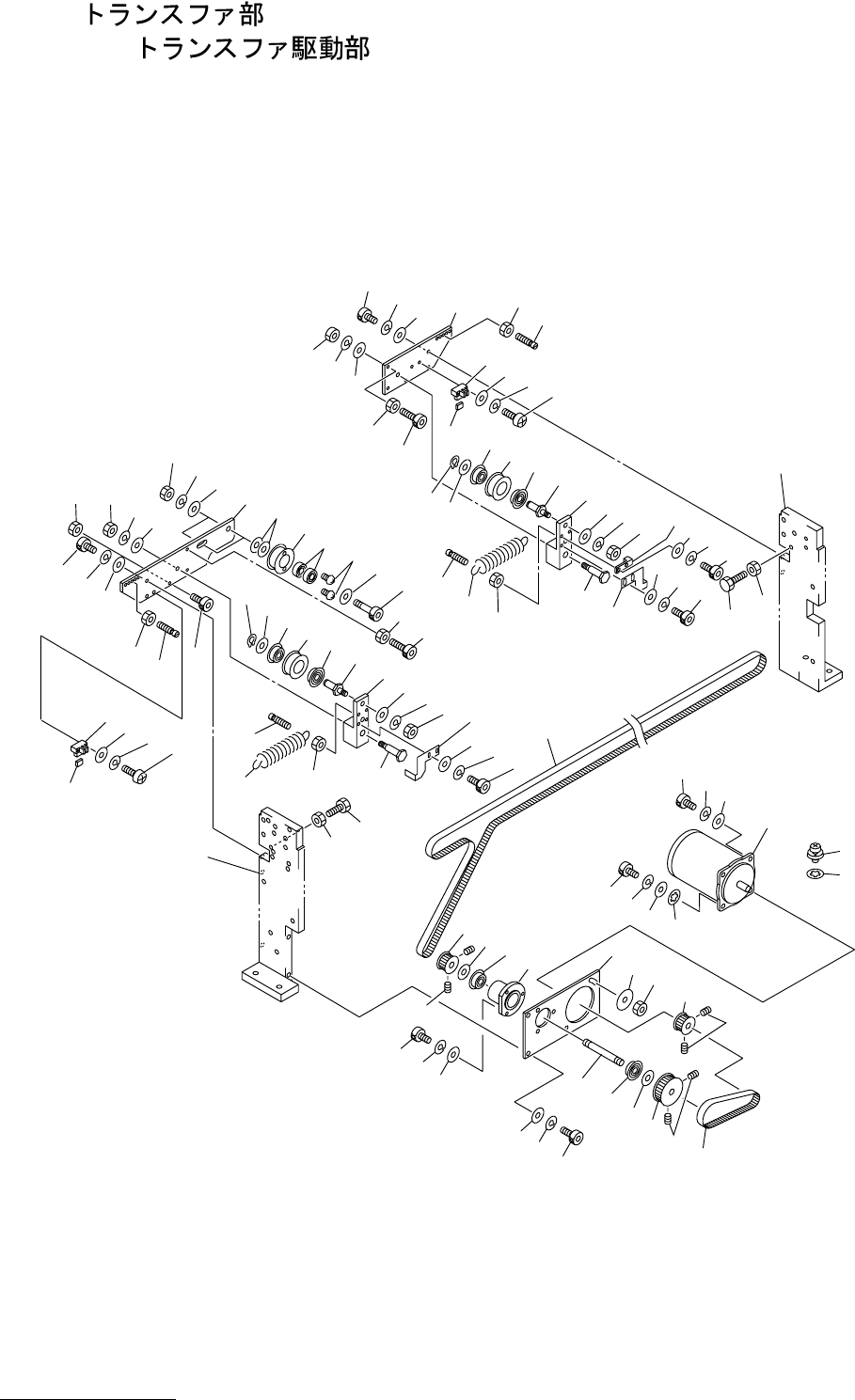 トランスファ部
トランスファ駆動部