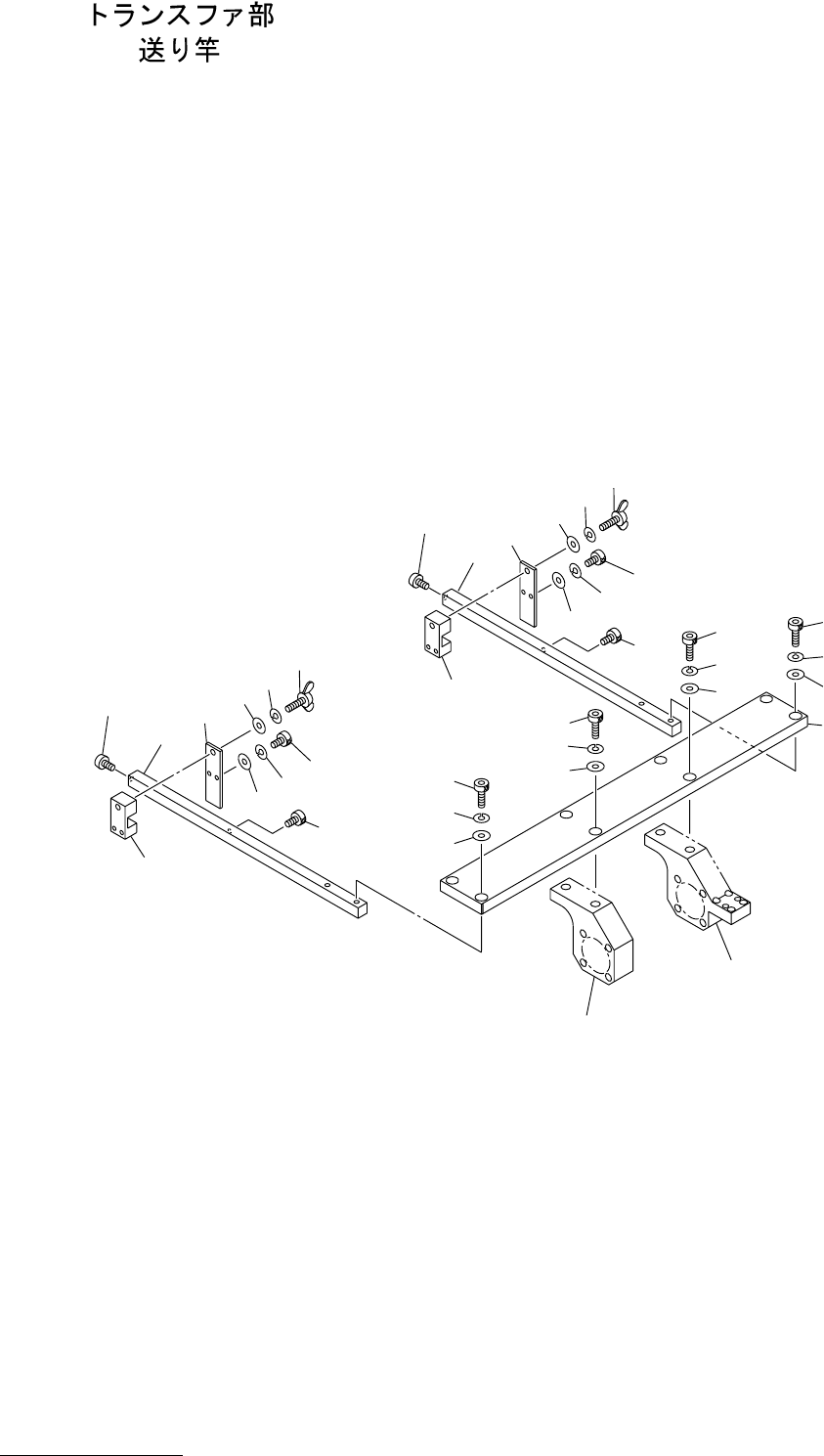 トランスファ部
送り竿