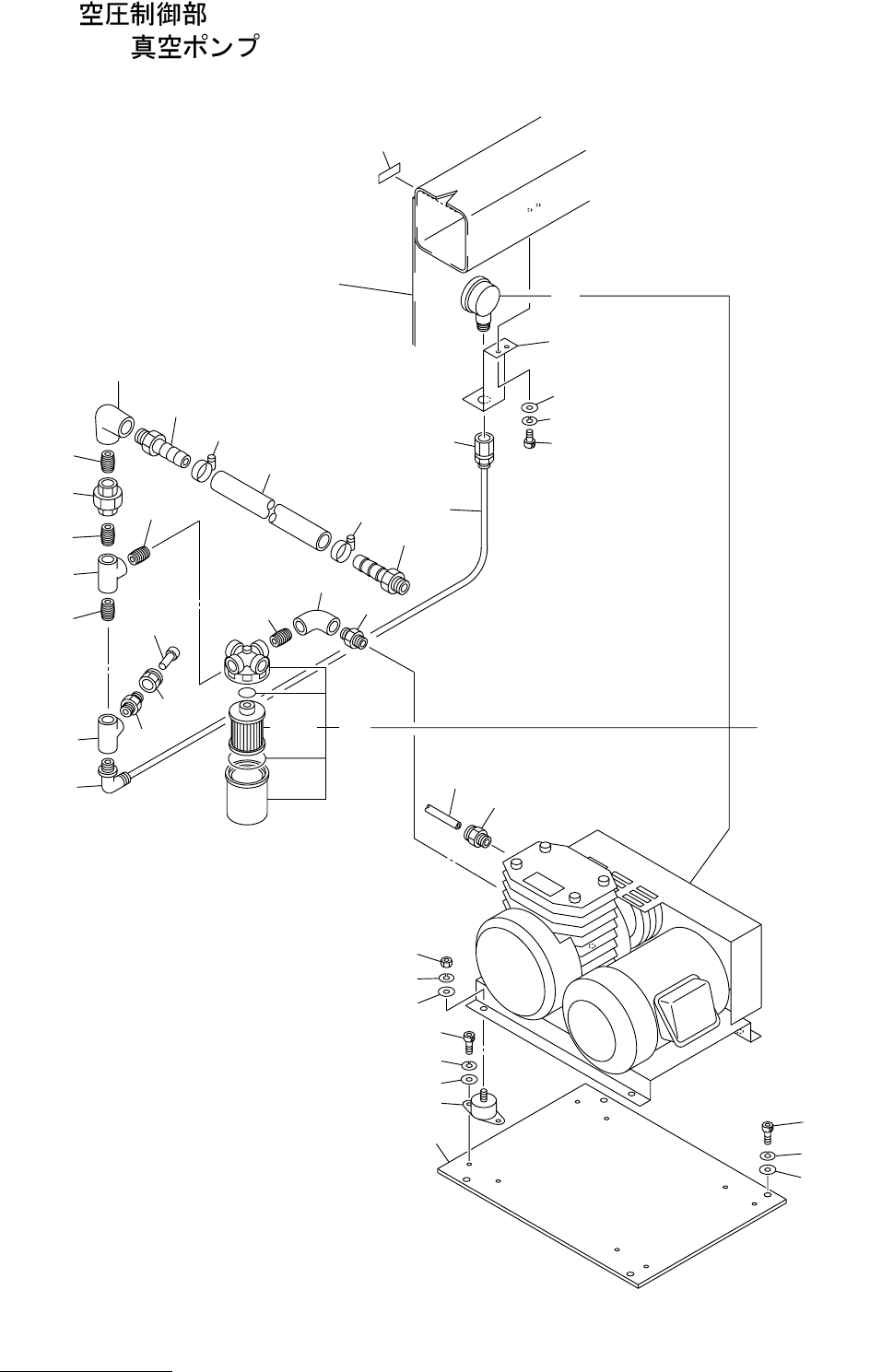 空圧制御部
真空ポンプ