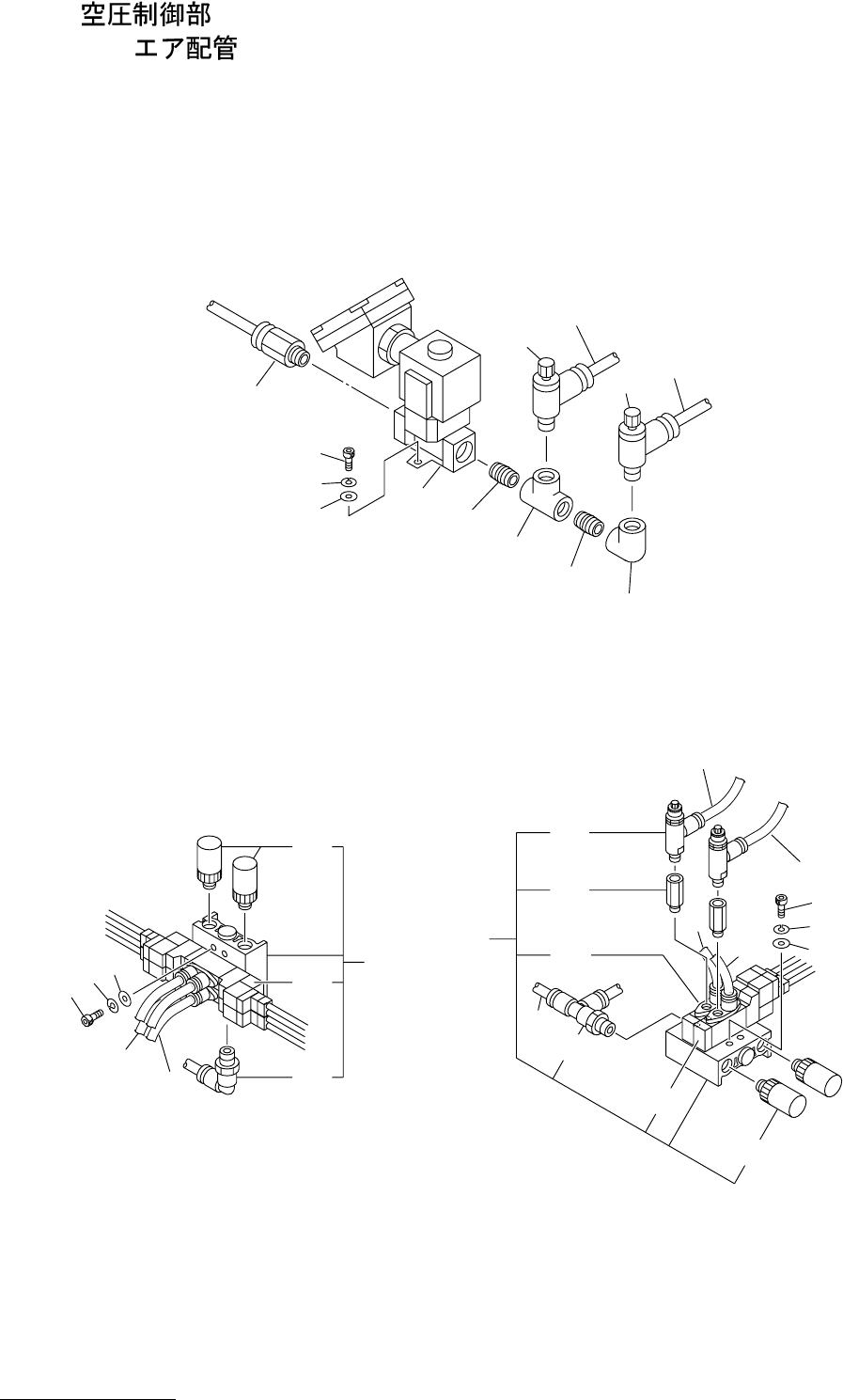 空圧制御部
エア配管