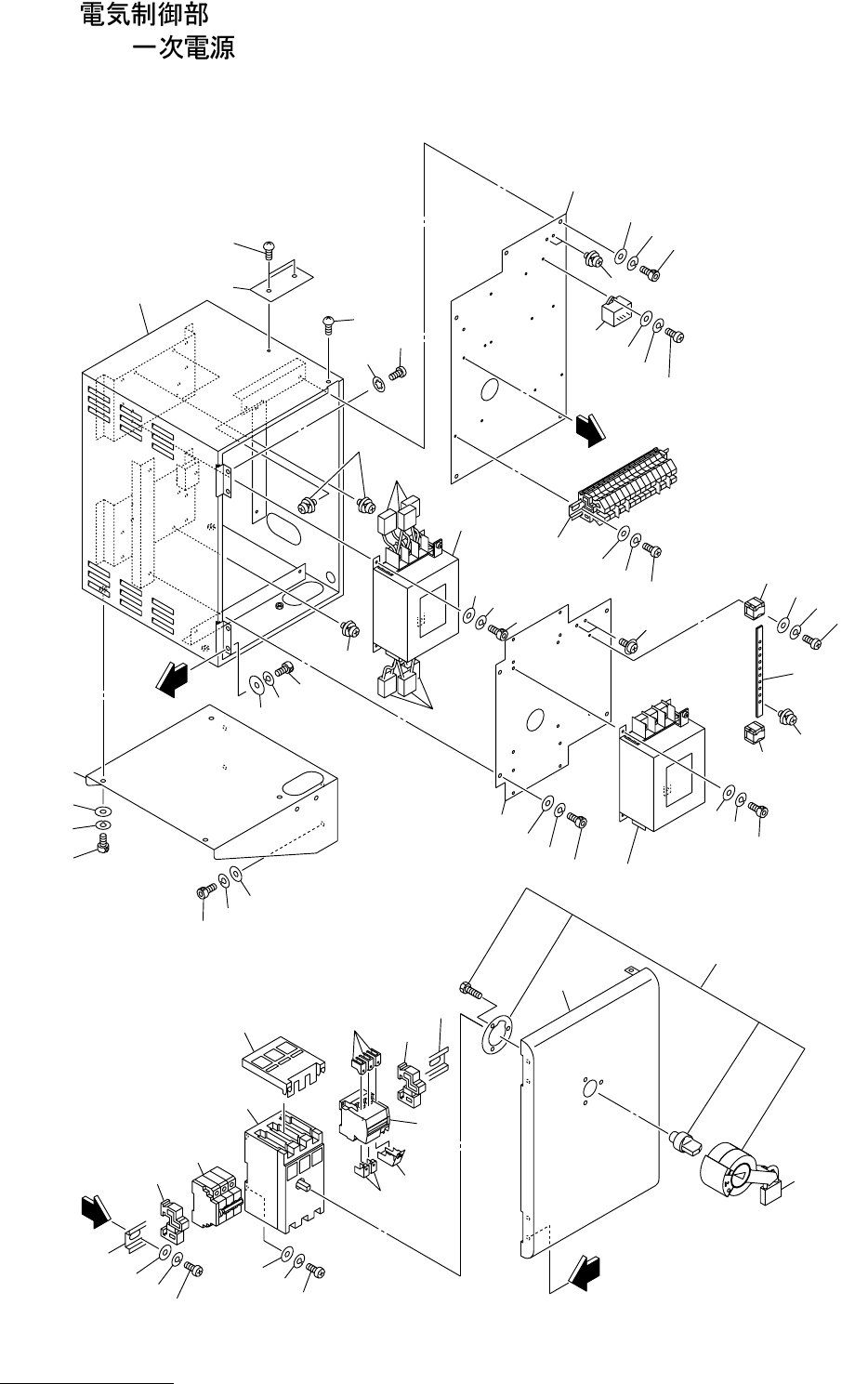 電気制御部
一次電源